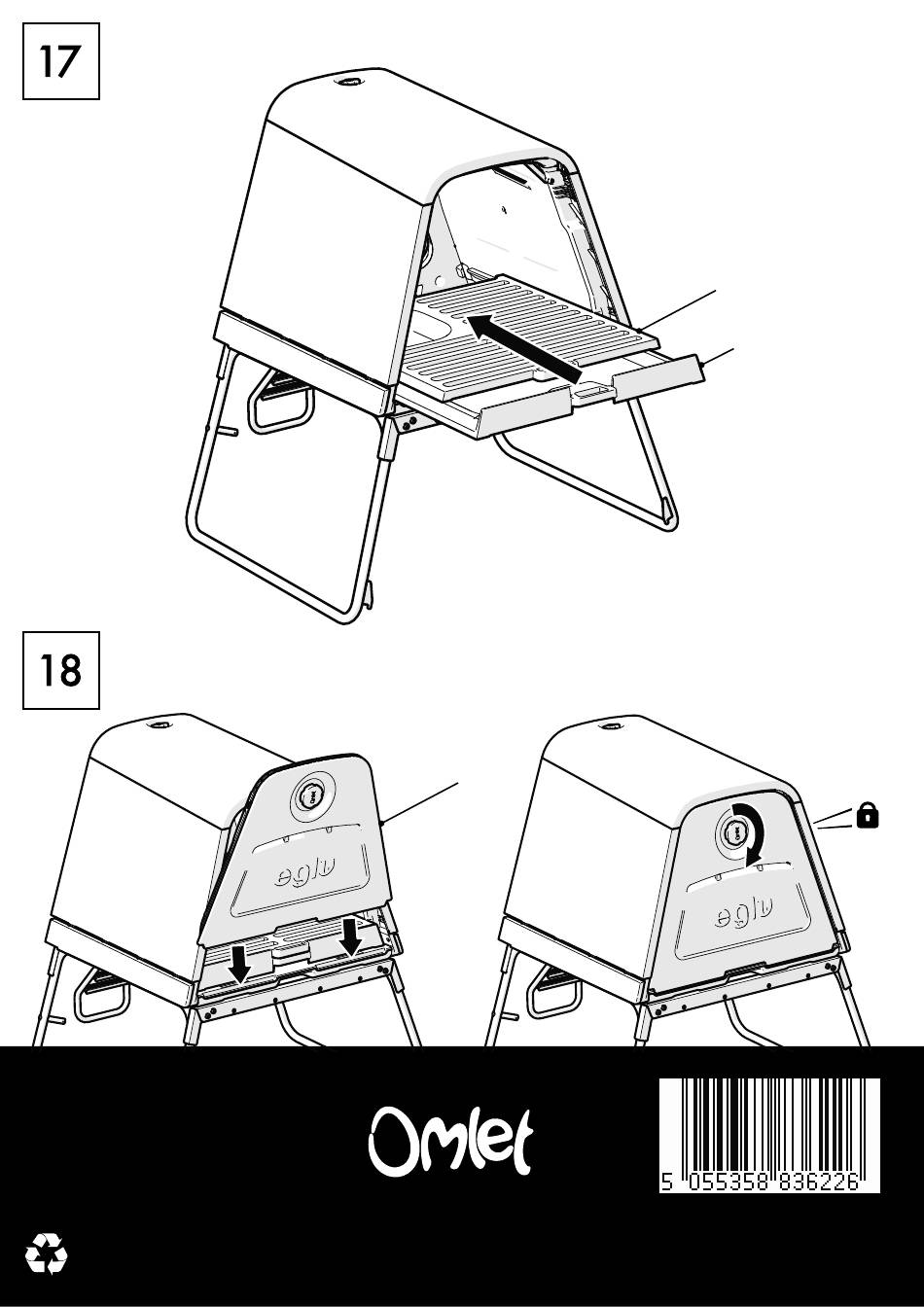 17

18

eglu

eglu

Omlet

5 055358 836226