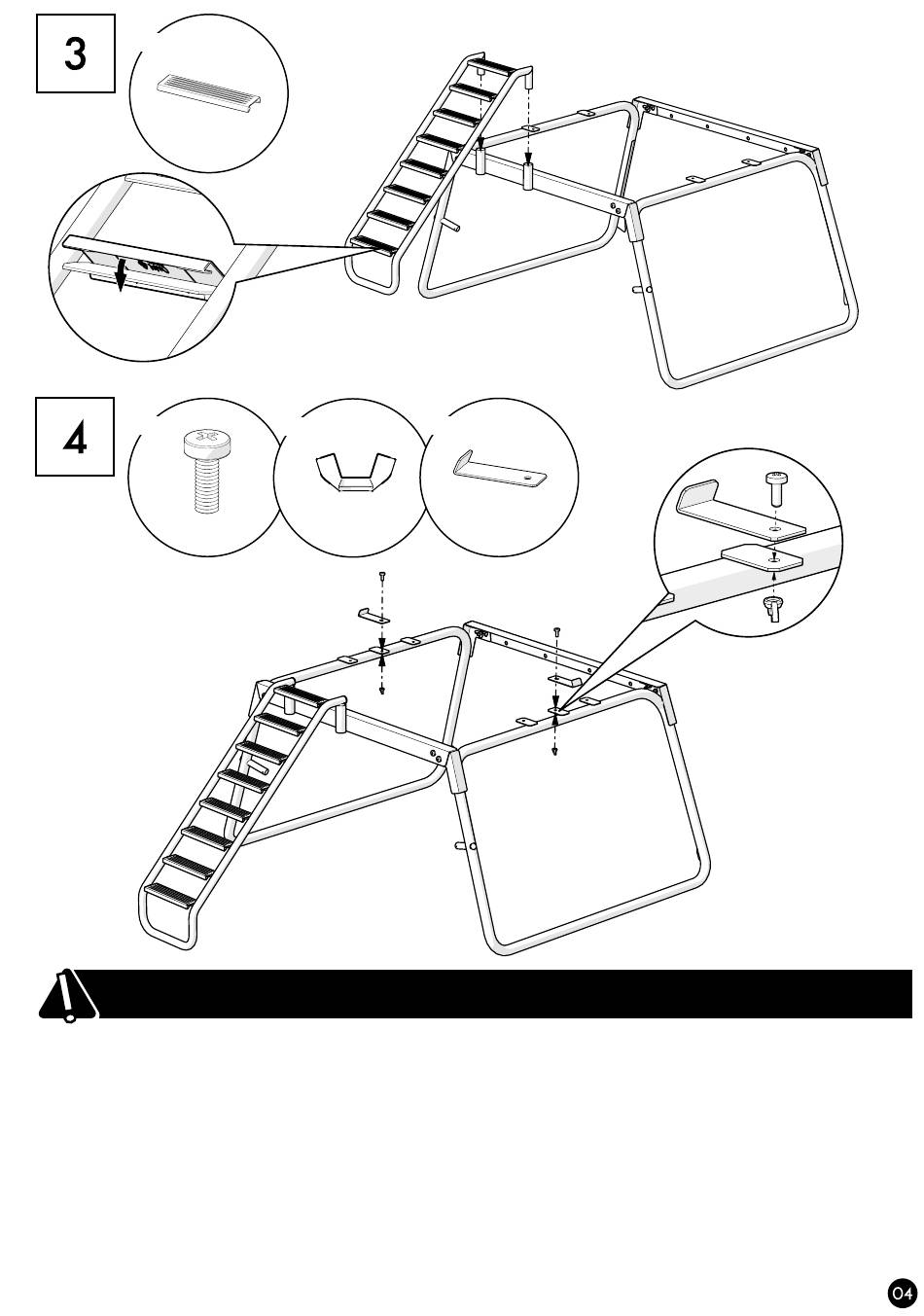 3

4

04