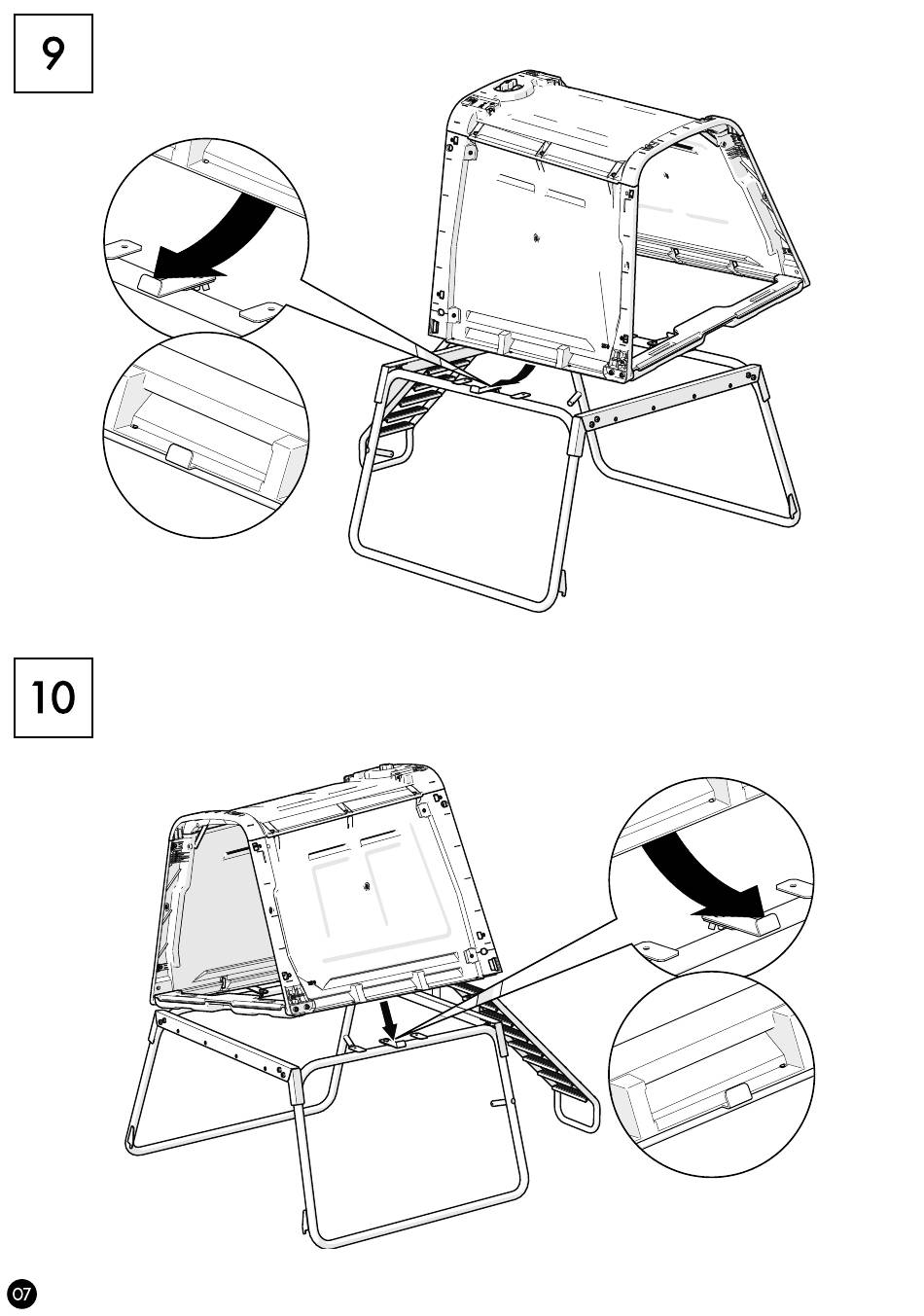 9

10

07