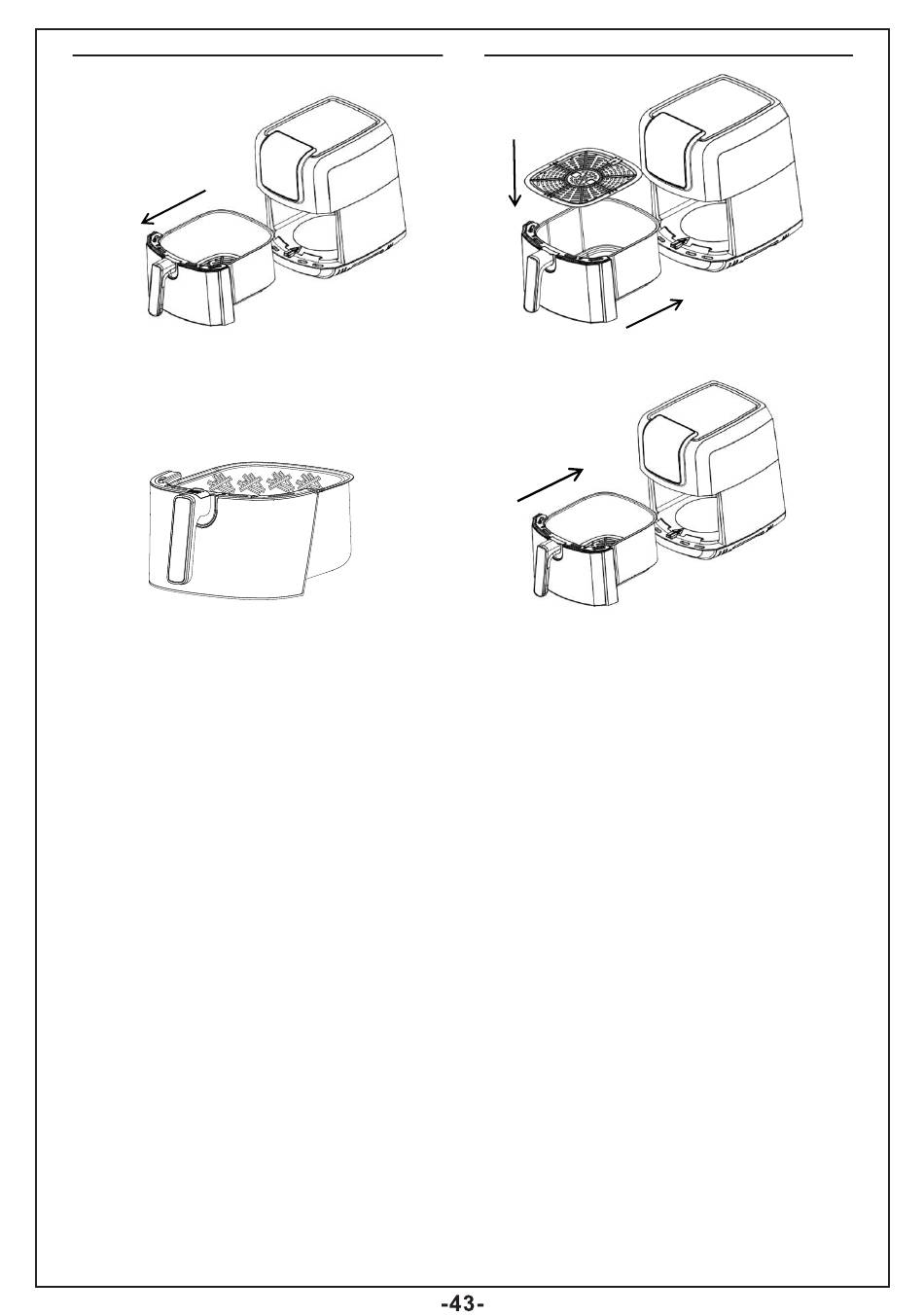 -43-