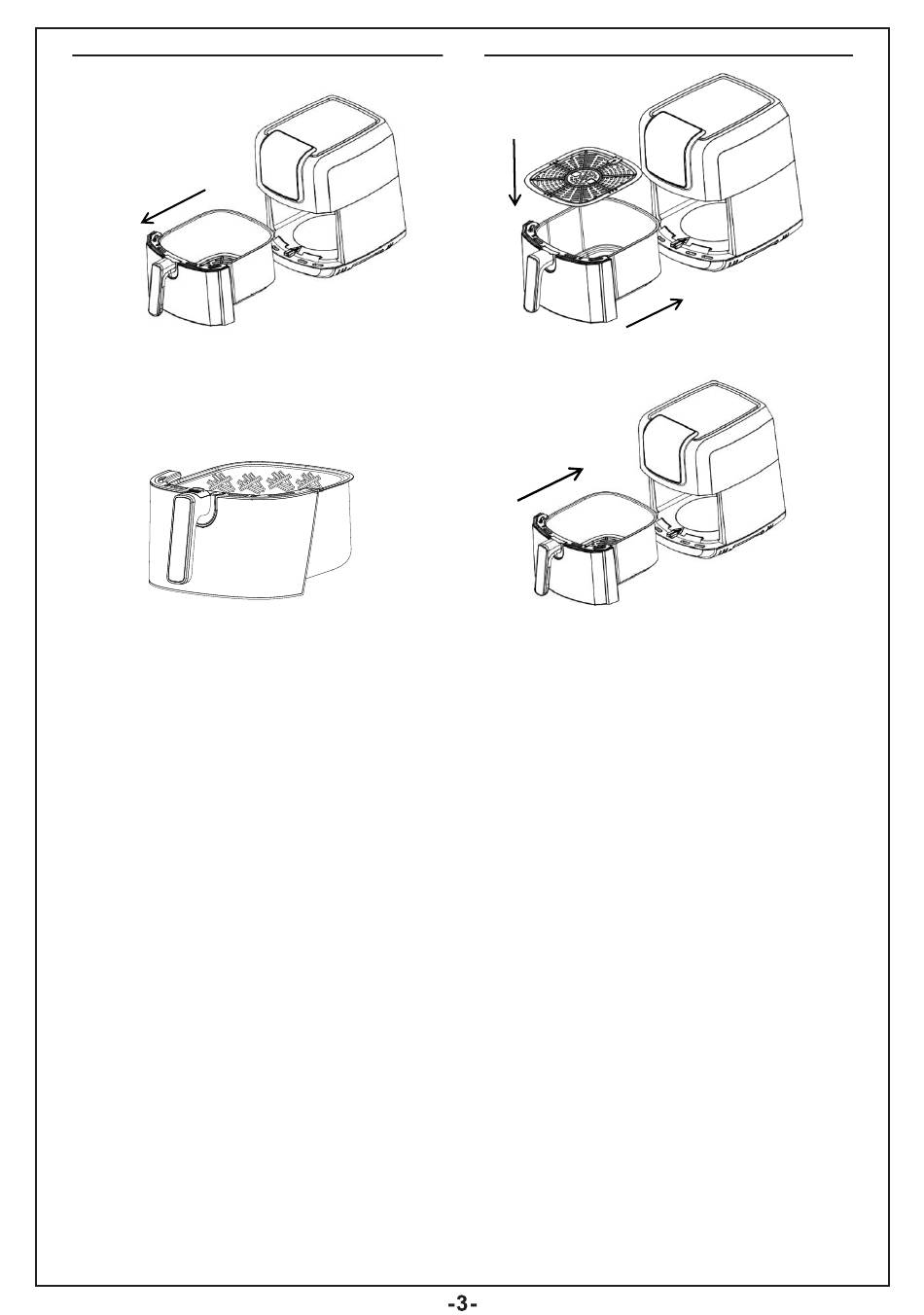 -3-