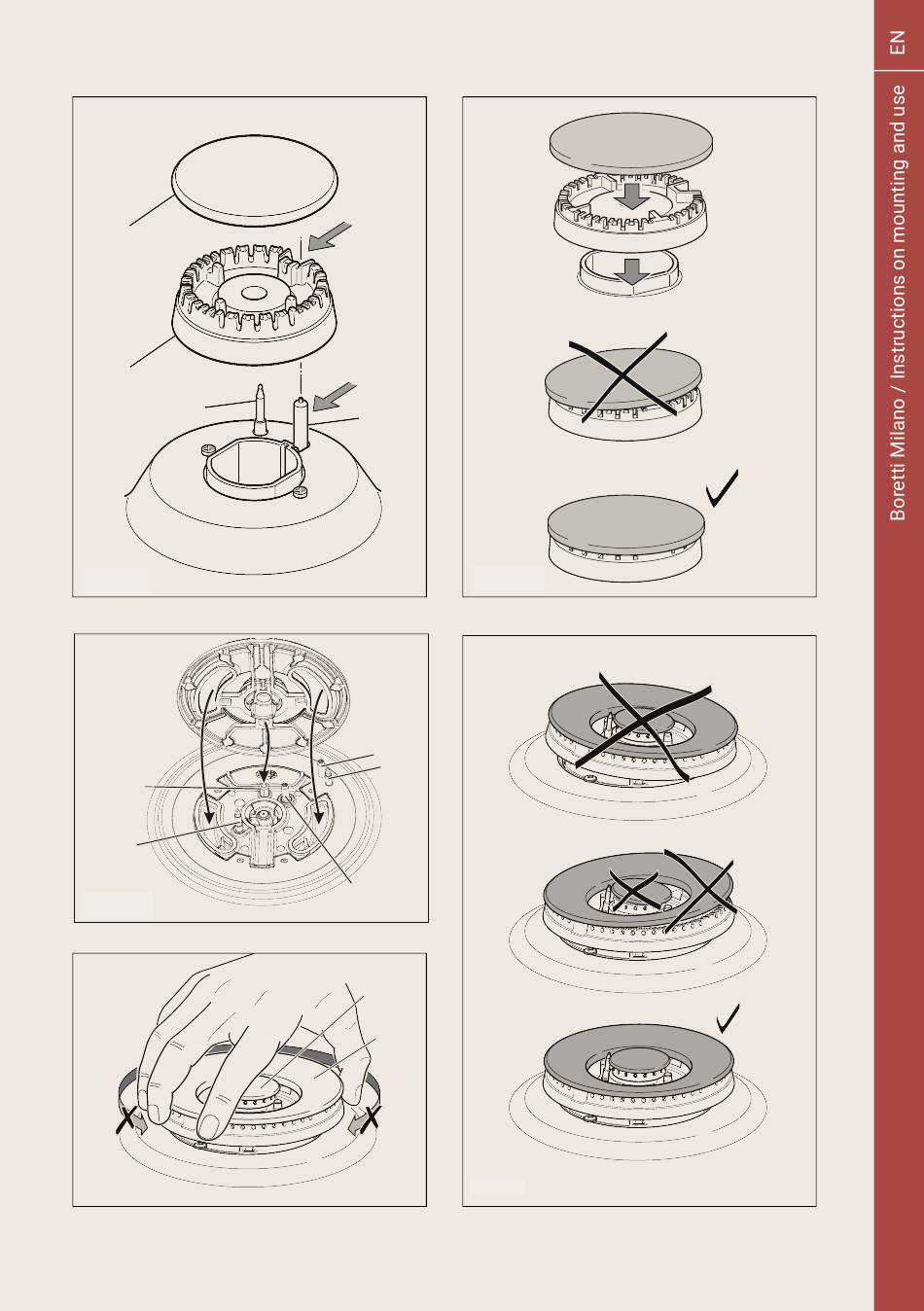 EN

Boretti Milano / Instructions on mounting and use