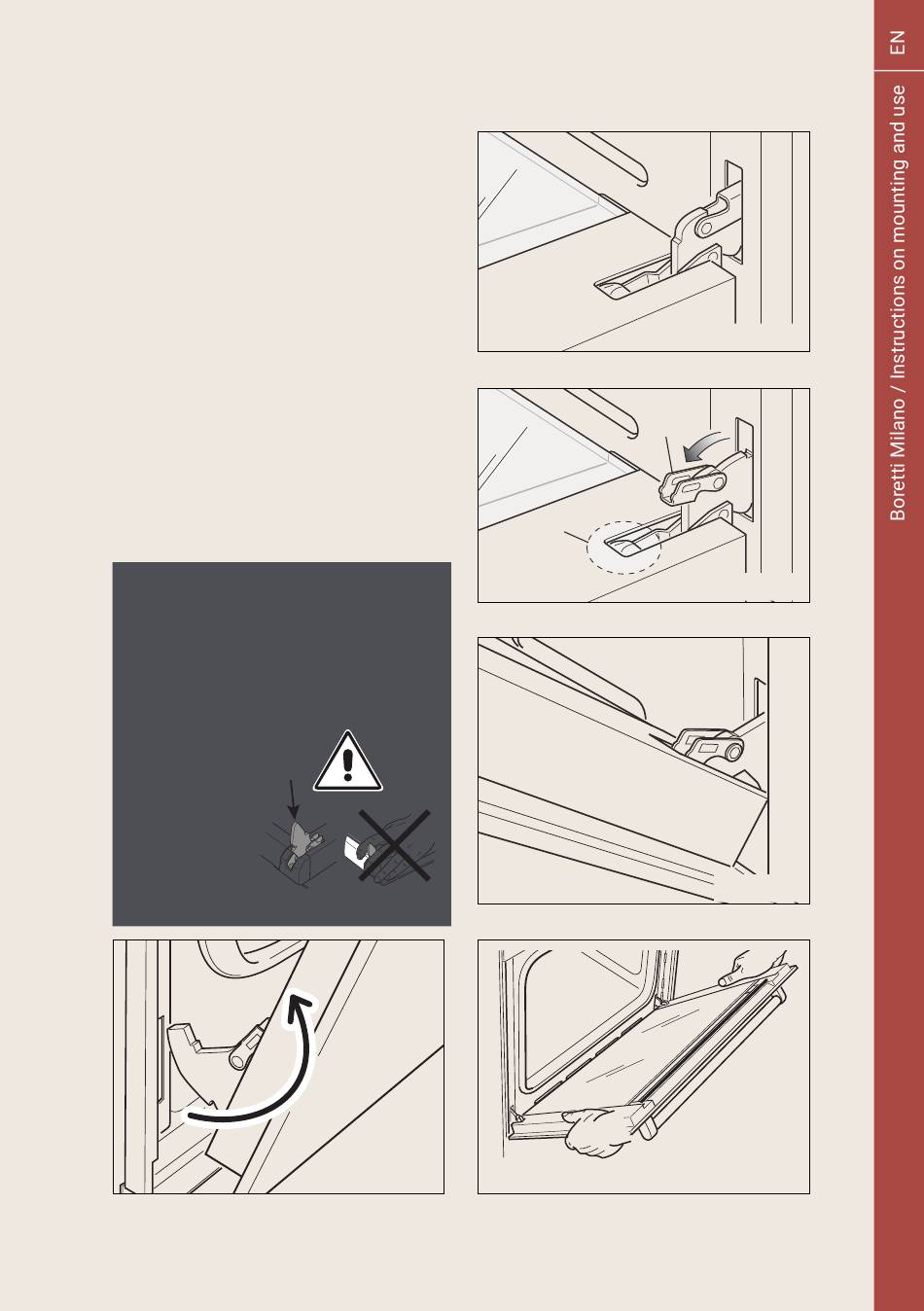 EN

Boretti Milano / Instructions on mounting and use