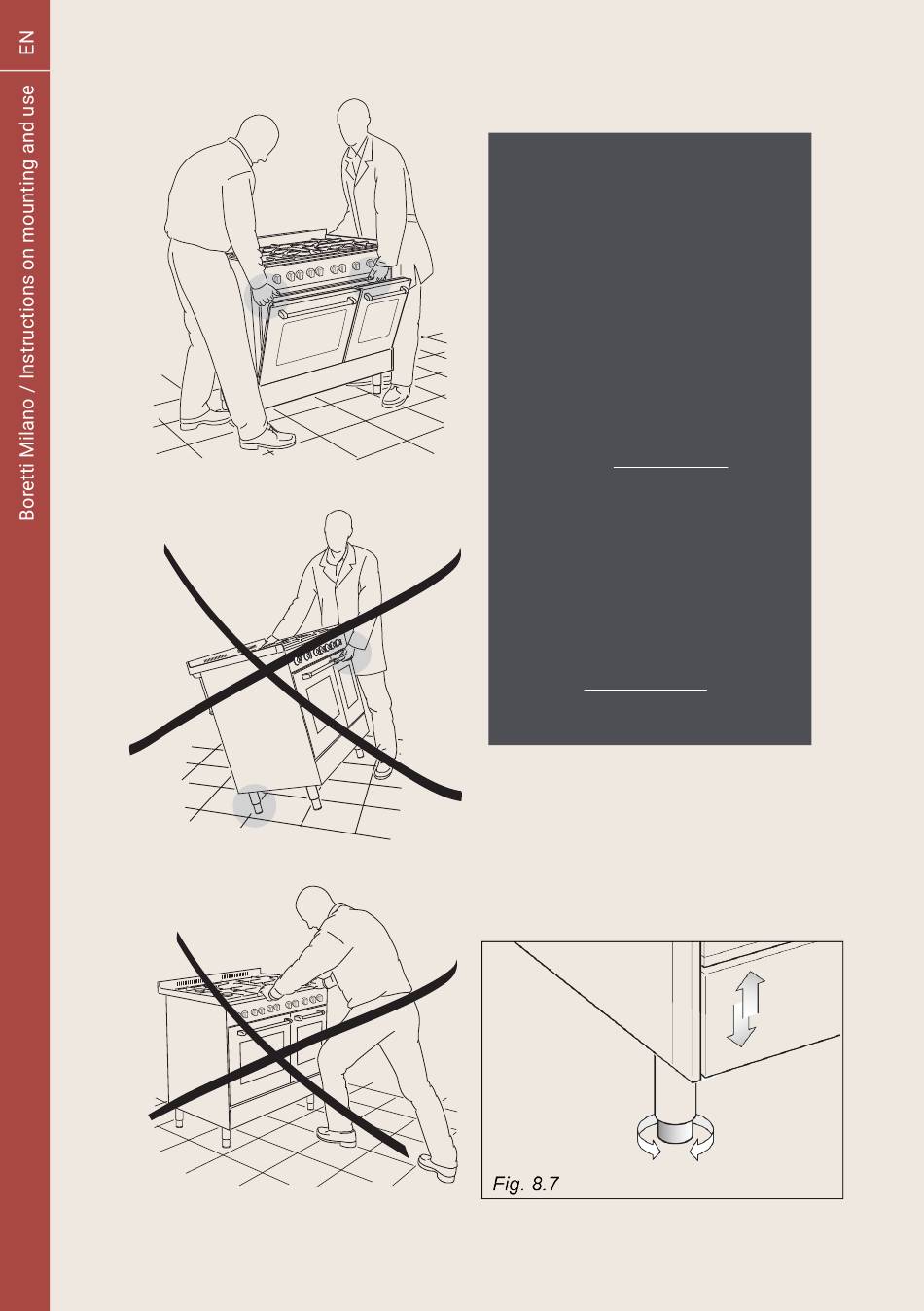 EN

Boretti Milano / Instructions on mounting and use

Fig. 8.7