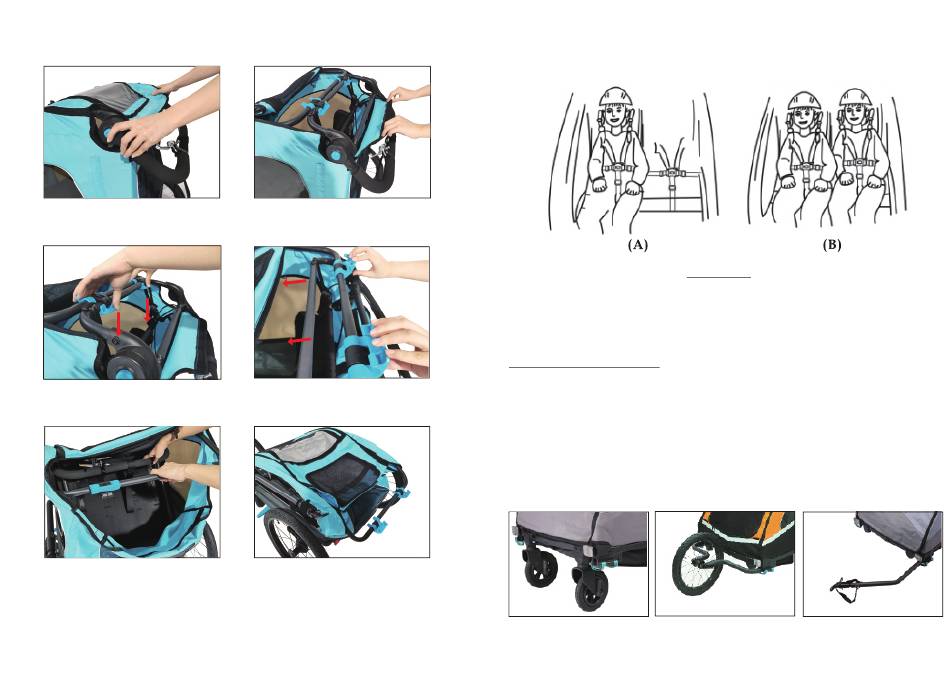 (A)

(B)