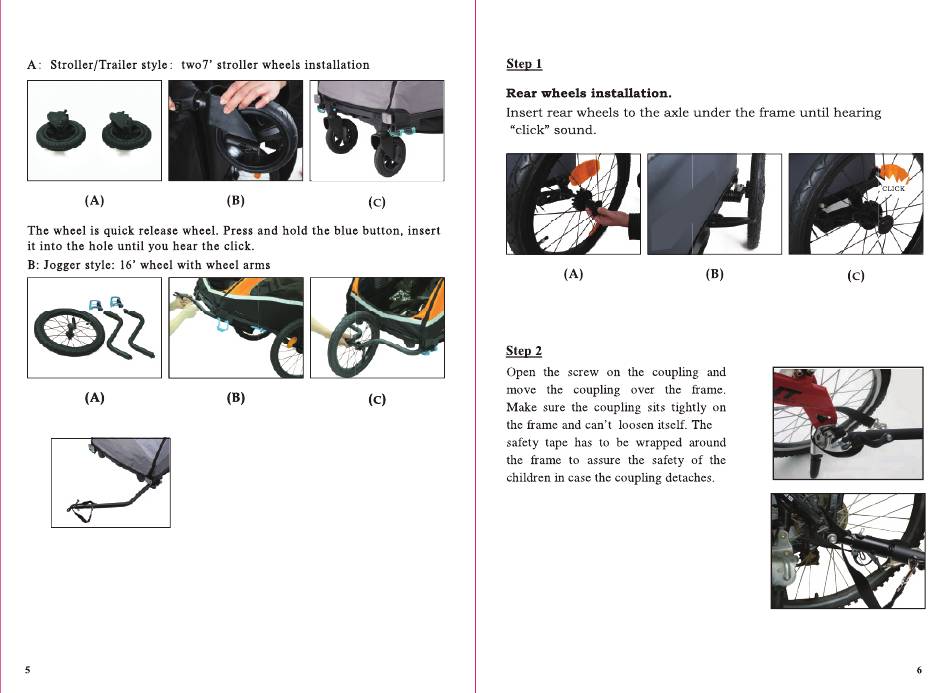 A: Stroller/Trailer style: two7' stroller wheels installation

(A)

(B)

(C)

The wheel is quick release wheel. Press and hold the blue button, insert it into the hole until you hear the click.

B: Jogger style: 16' wheel with wheel arms

(A)

(B)

(C)

5

Step 1

Rear wheels installation.

Insert rear wheels to the axle under the frame until hearing "click" sound.

CLICK

(A)

(B)

(C)

Step 2

Open the screw on the coupling and move the coupling over the frame. Make sure the coupling sits tightly on the frame and can't loosen itself. The safety tape has to be wrapped around the frame to assure the safety of the children in case the coupling detaches.

6