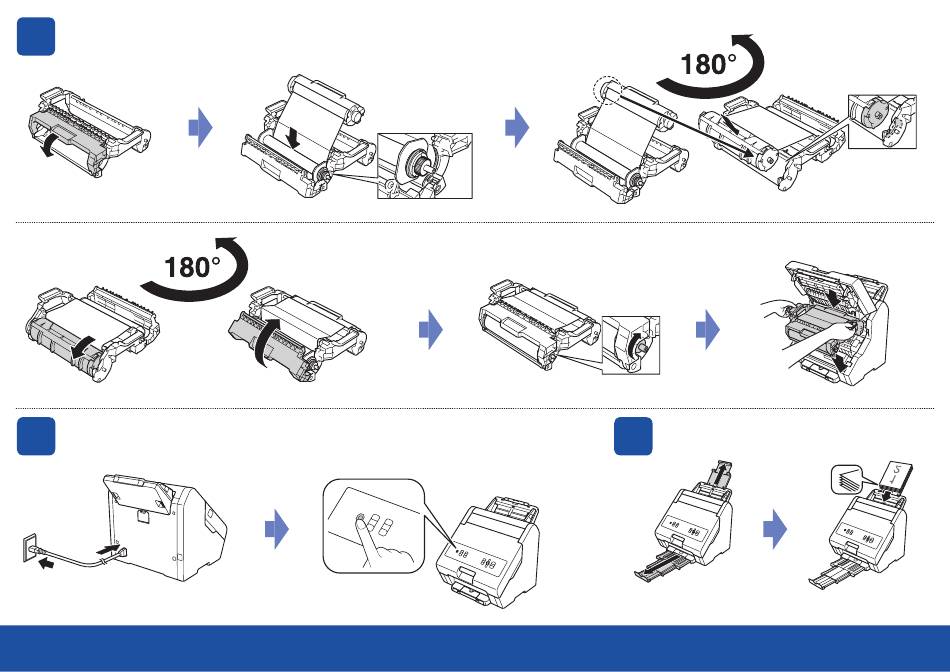 180°

180°