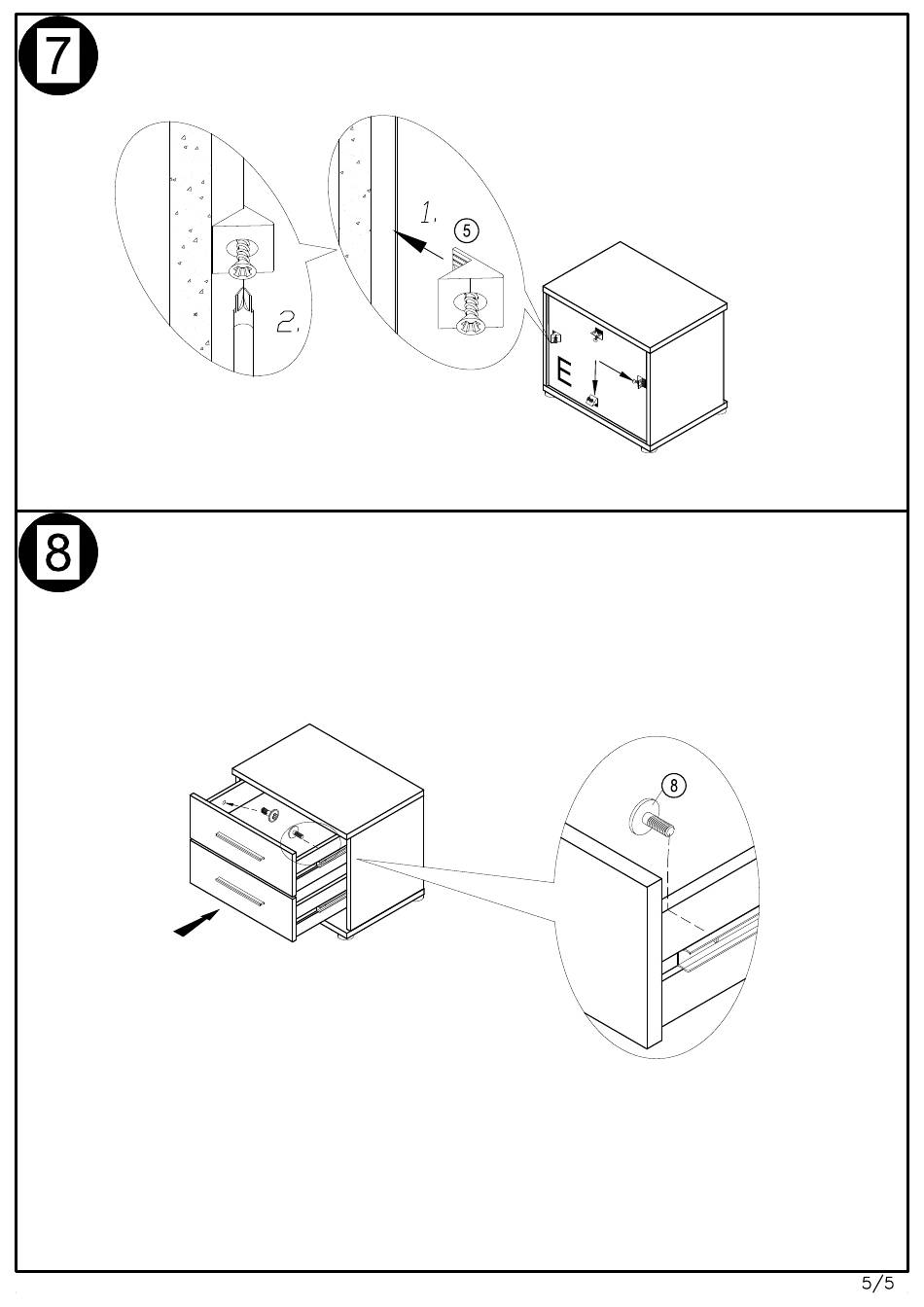 7

2.

1.

5

E

8

8

5/5