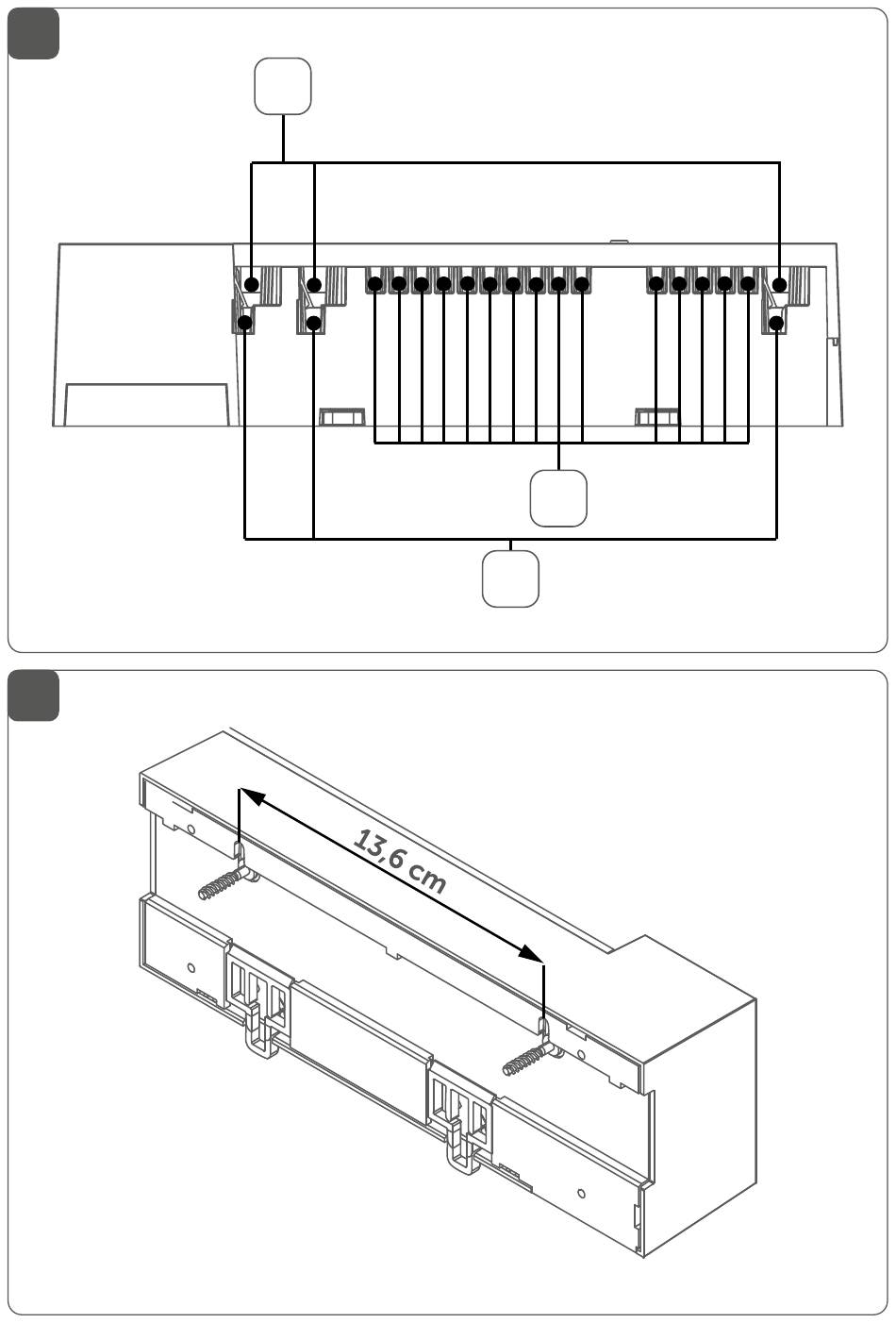 13,6 cm