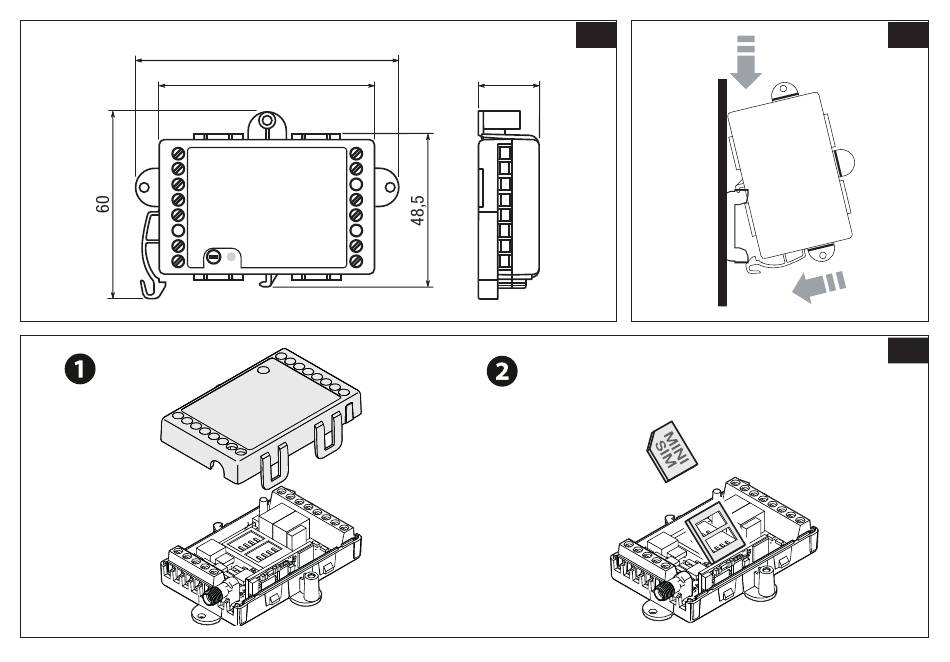 60

48,5

1

2

MINI SIM