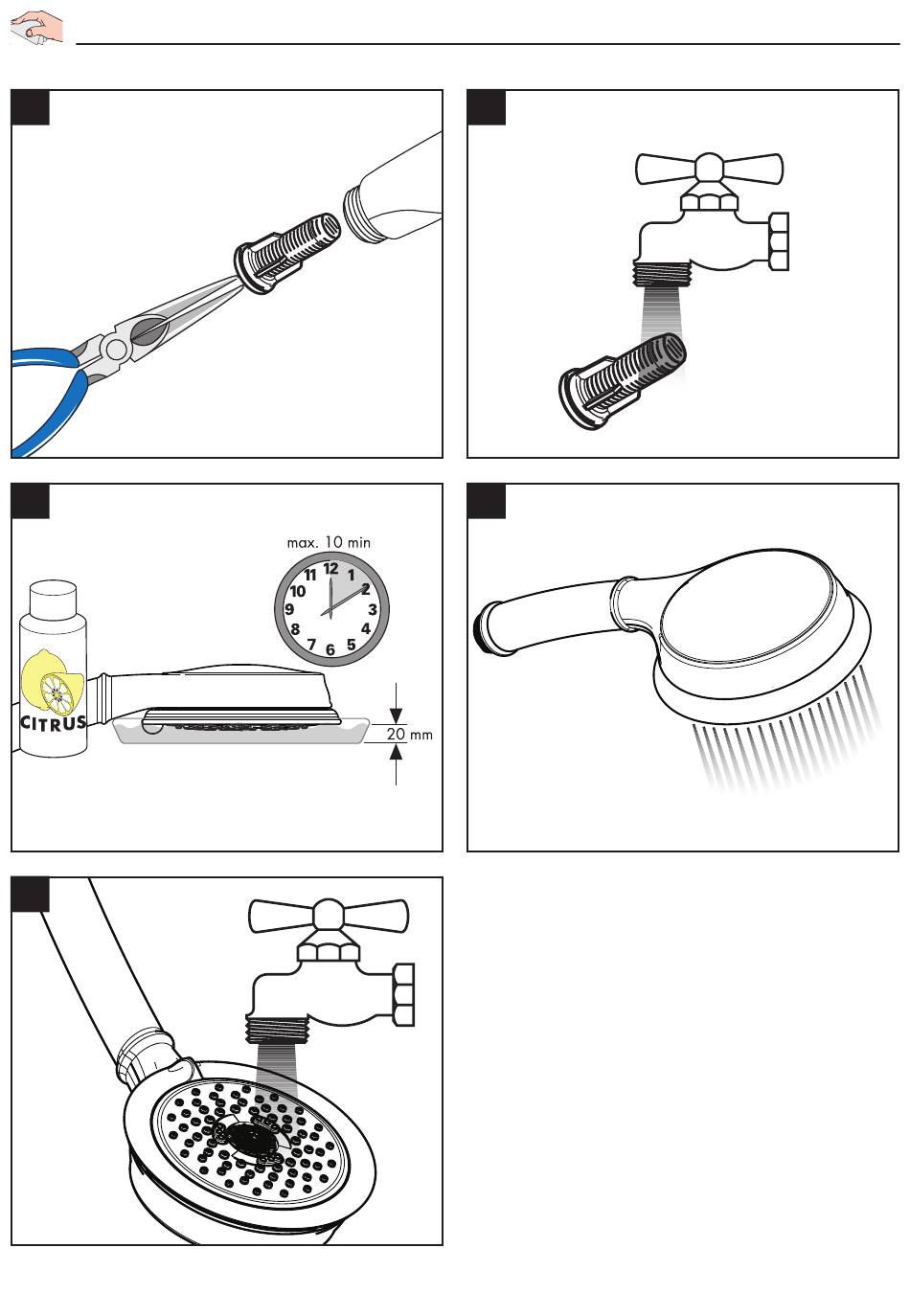 max. 10 min

12
1
2
3
4
5
6
7
8
9
10
11

CITRUS

20 mm