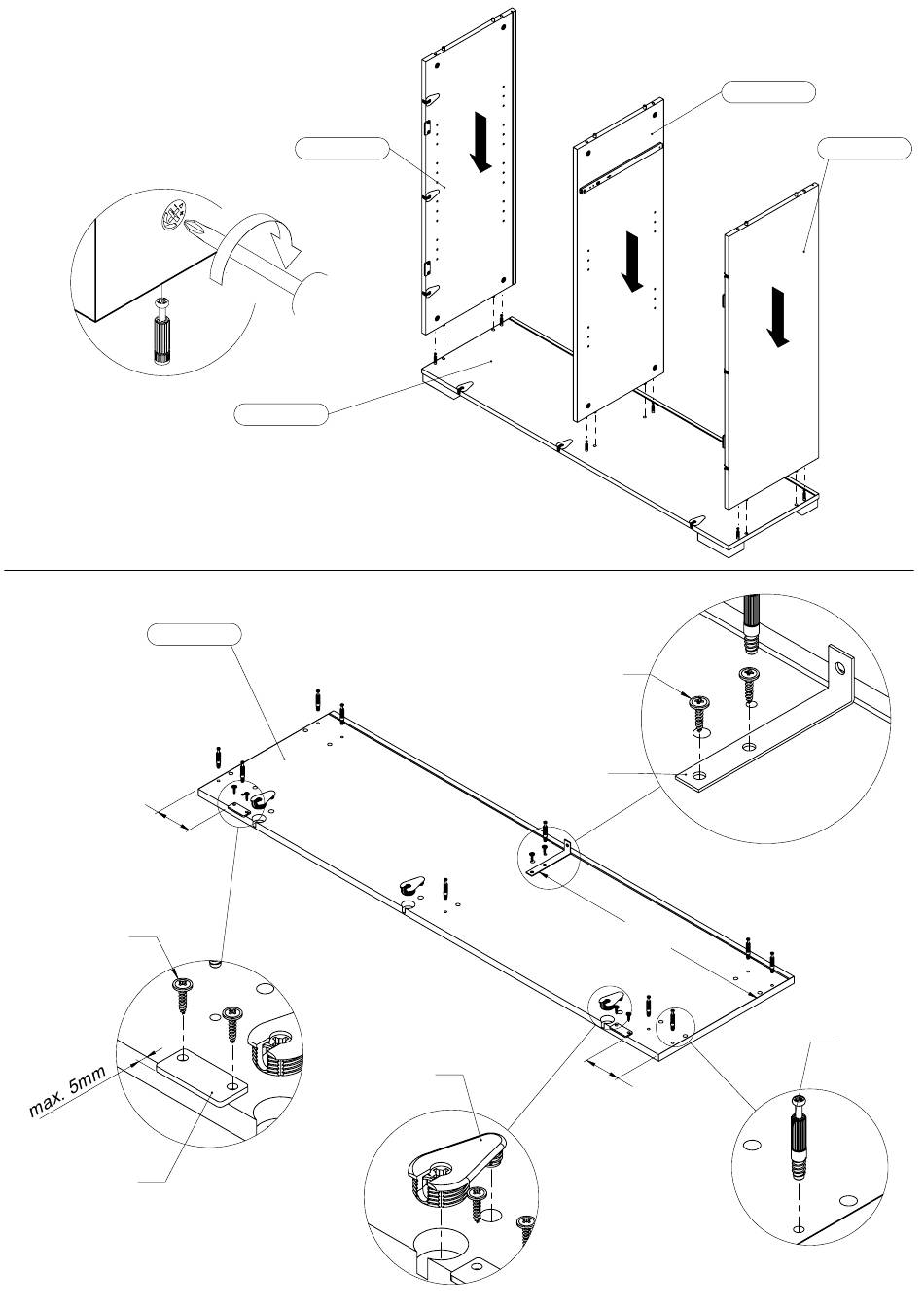 max. 5mm