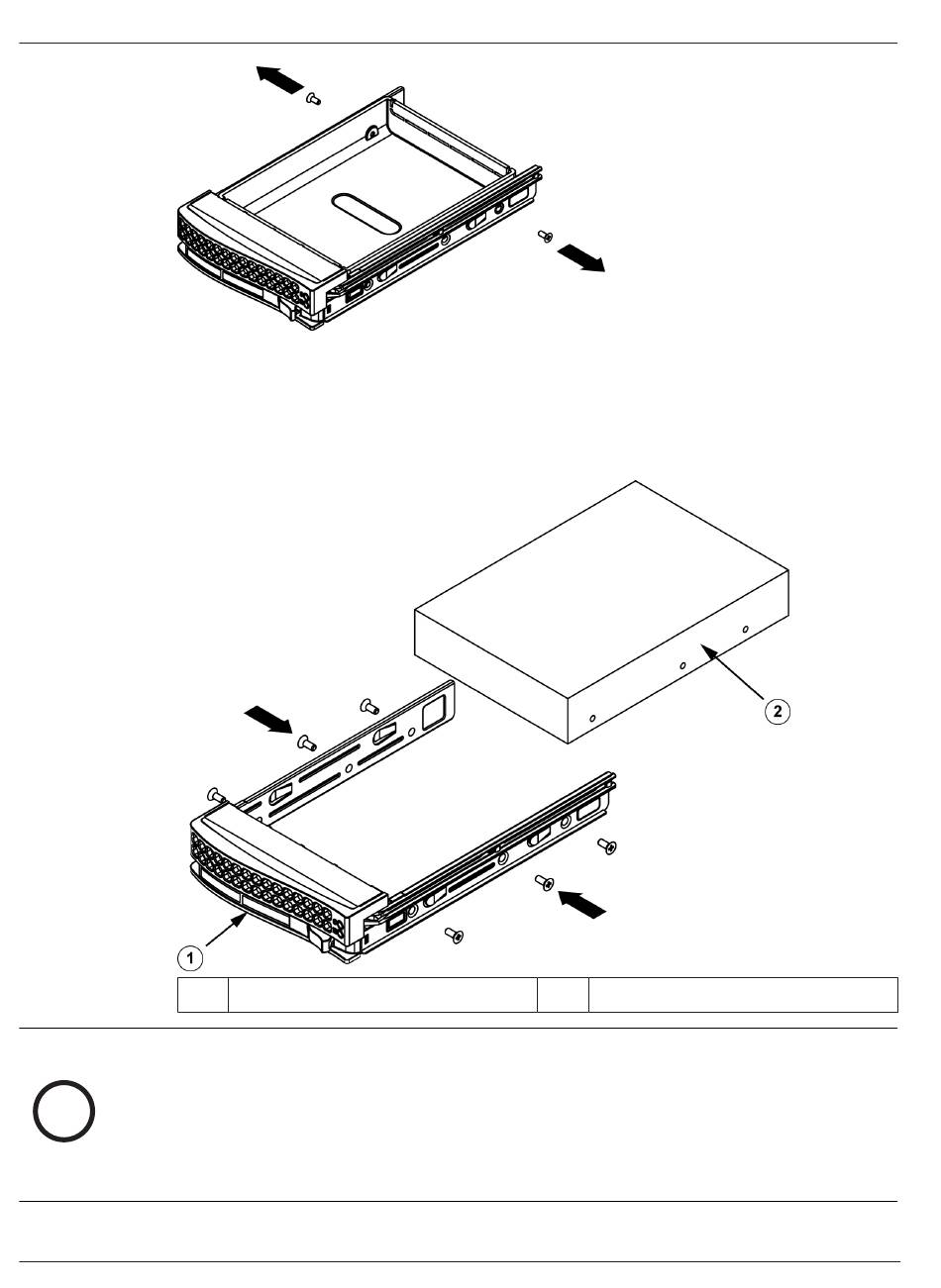 2

1