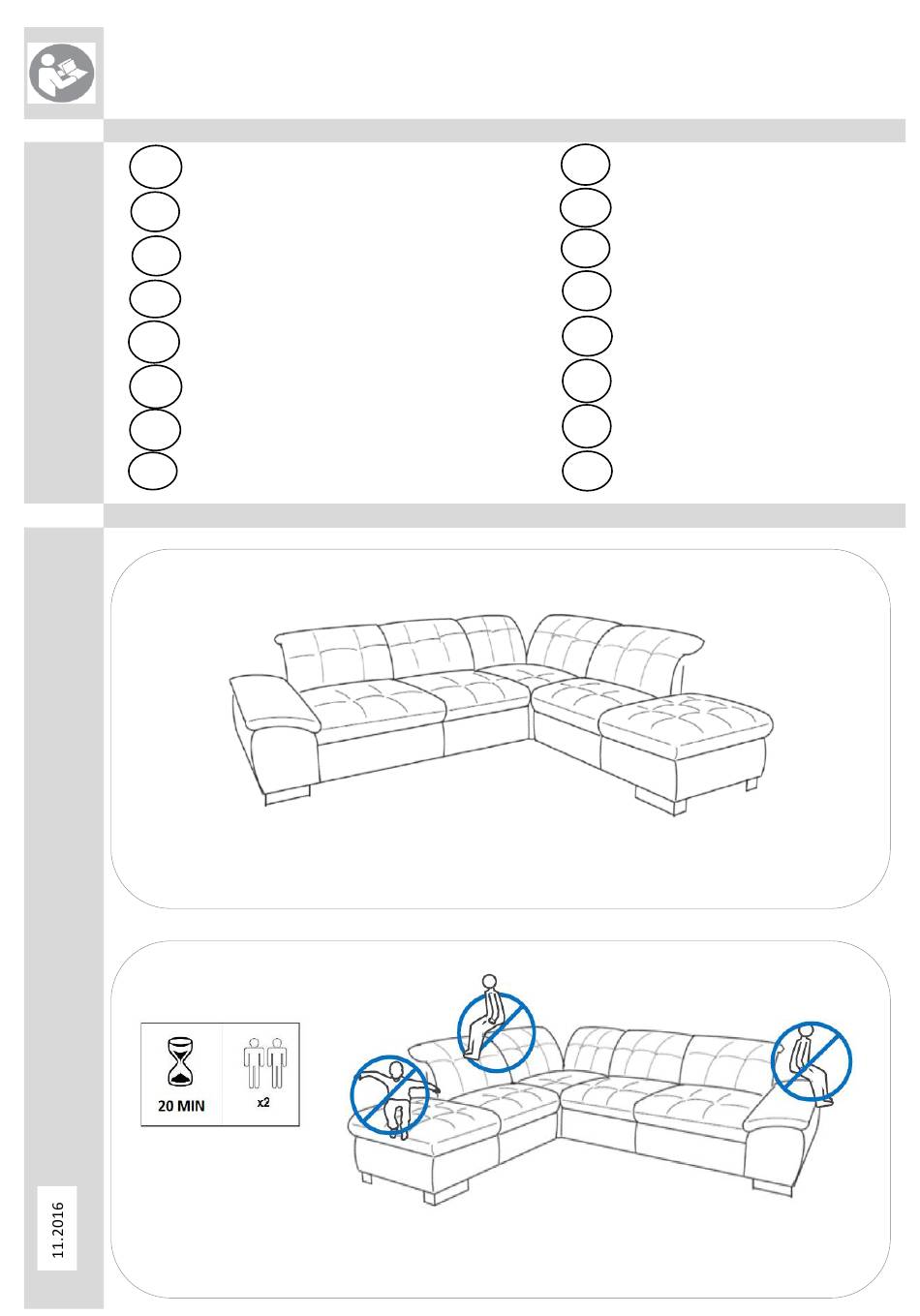 20 MIN

x2

11.2016