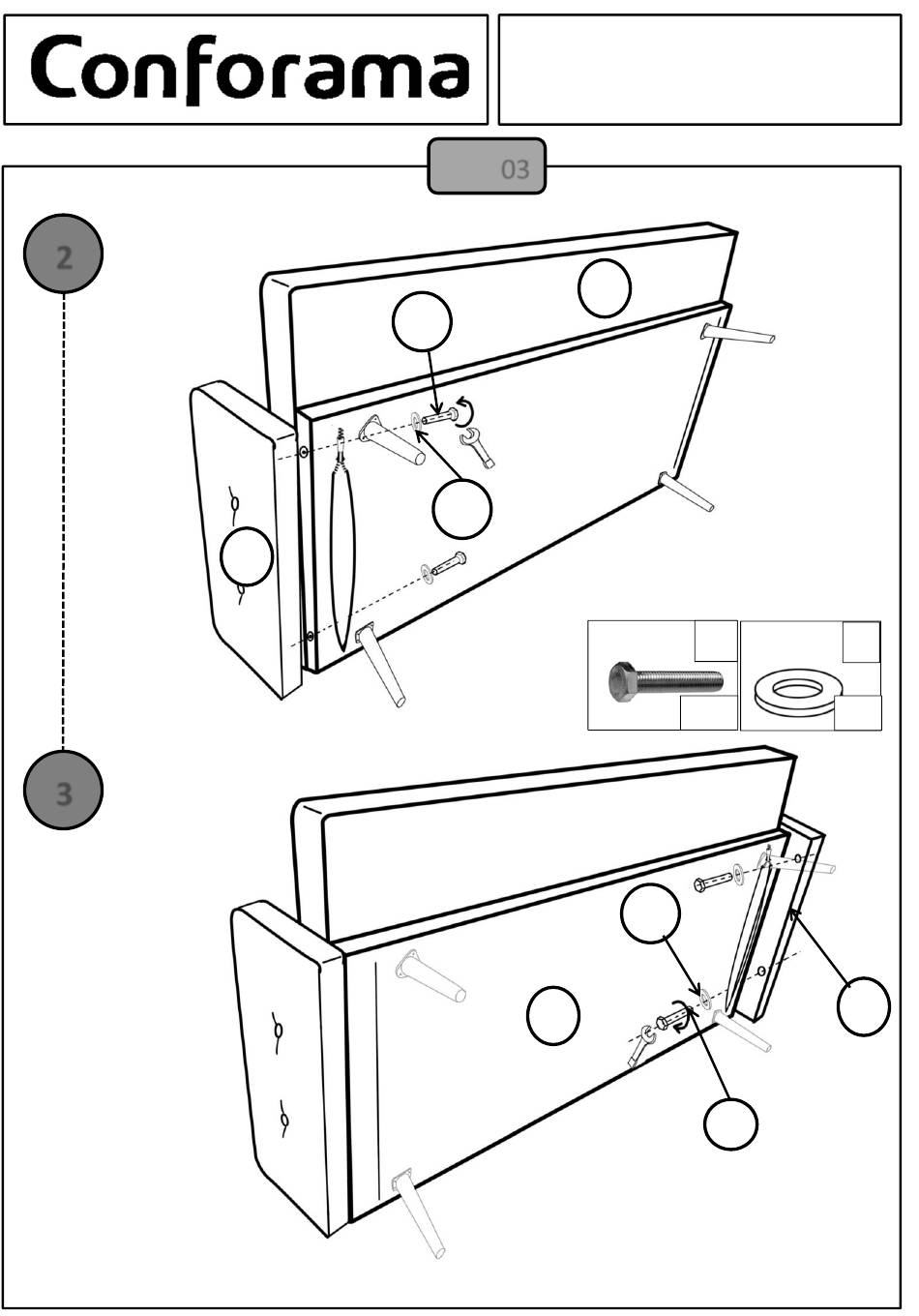 Conforama

03

2

3