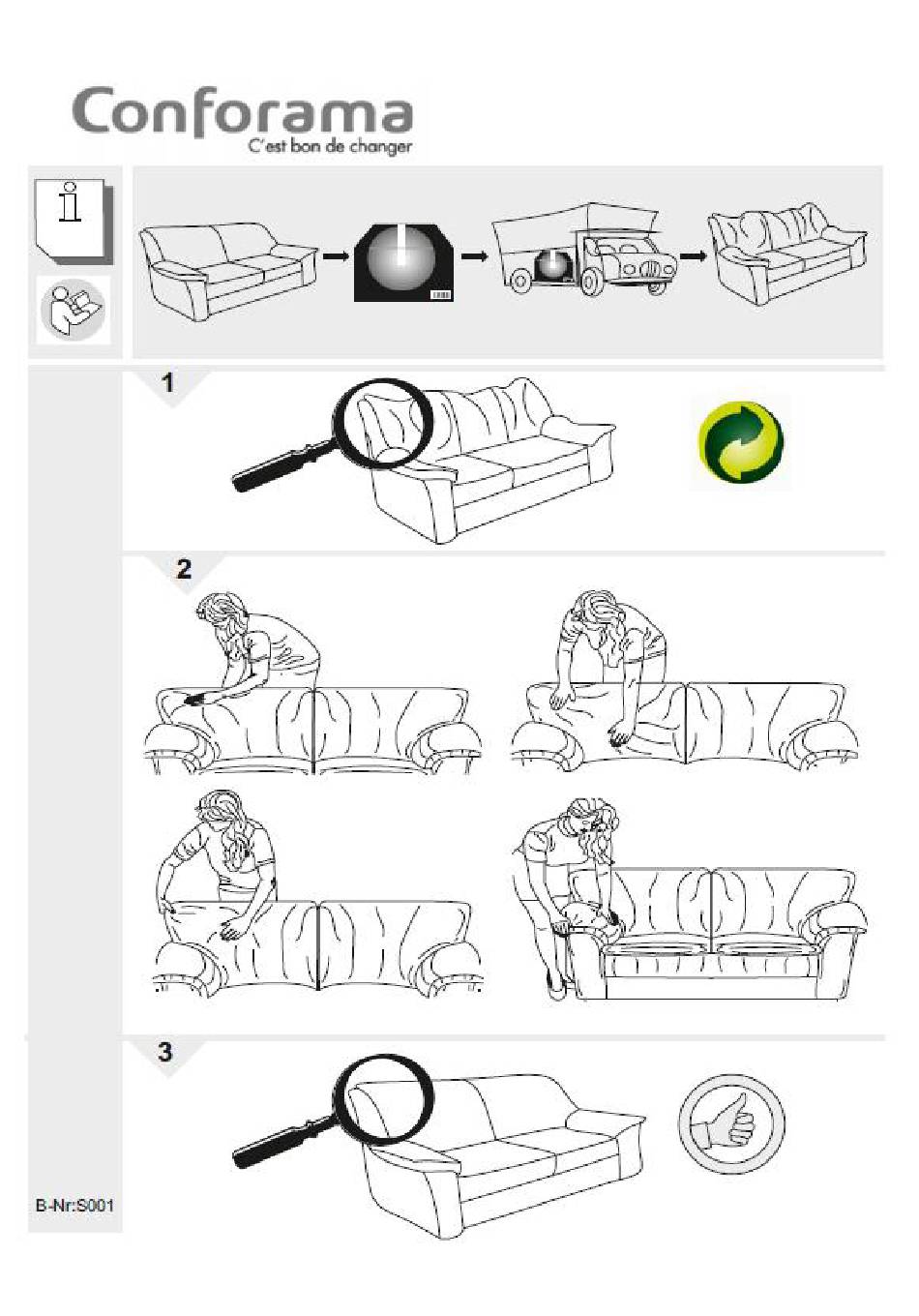 Conforama
C'est bon de changer

i

1

2

3

B-Nr:S001