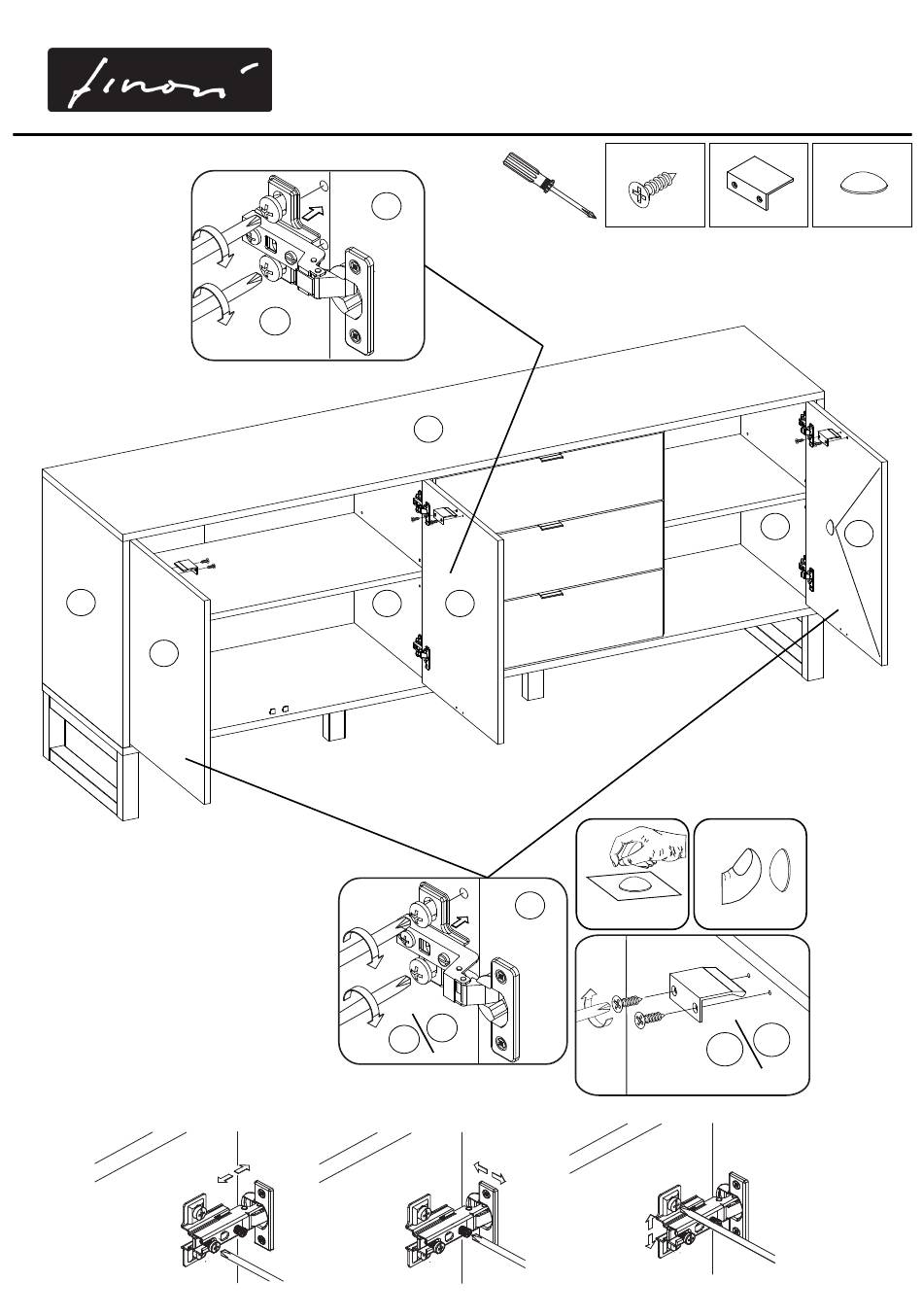 finori