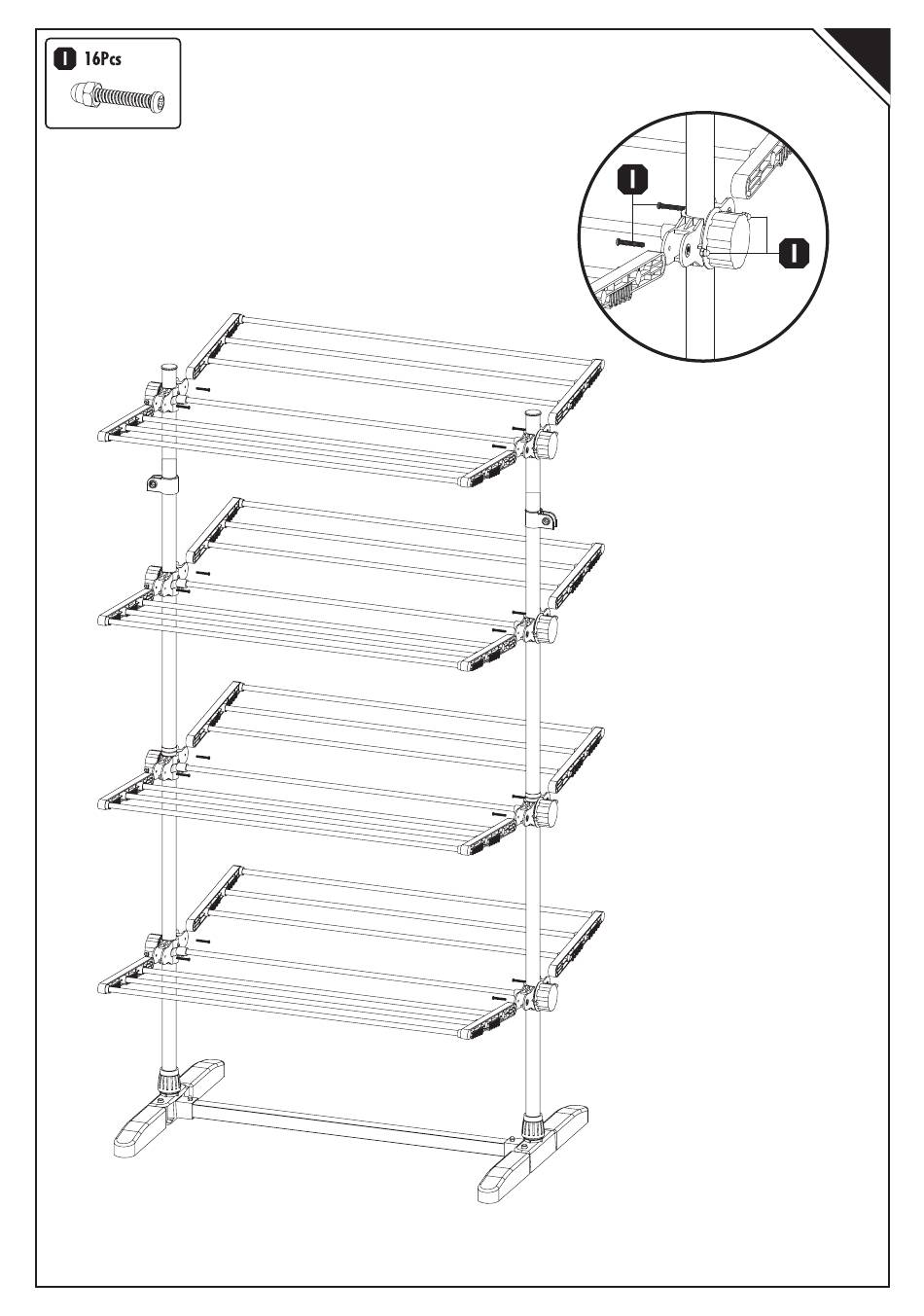 I 16Pcs

I

I