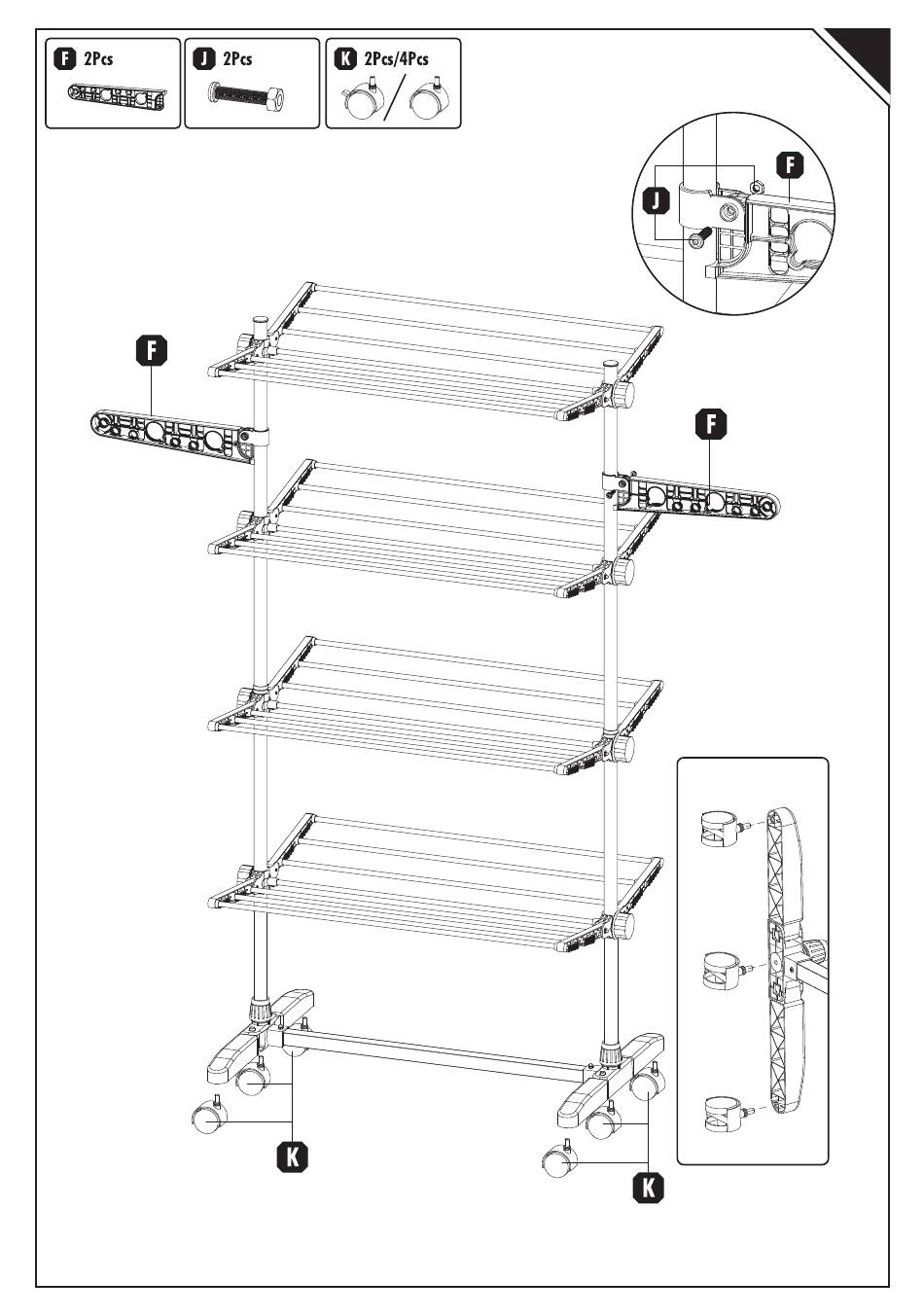 F 2Pcs

J 2Pcs

K 2Pcs/4Pcs

J

F

F

F

K

K