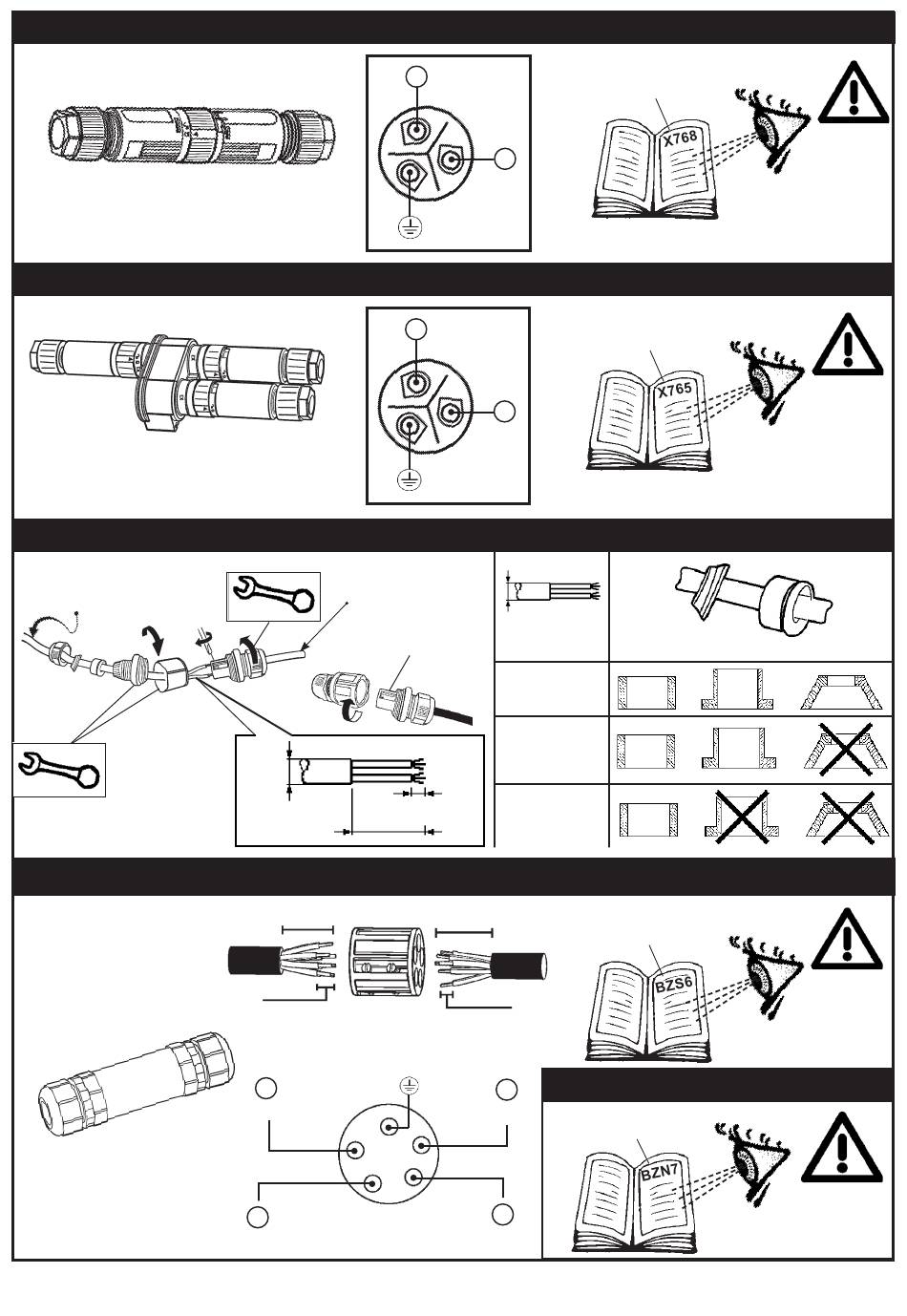 X768

X765

BZS6

BZN7