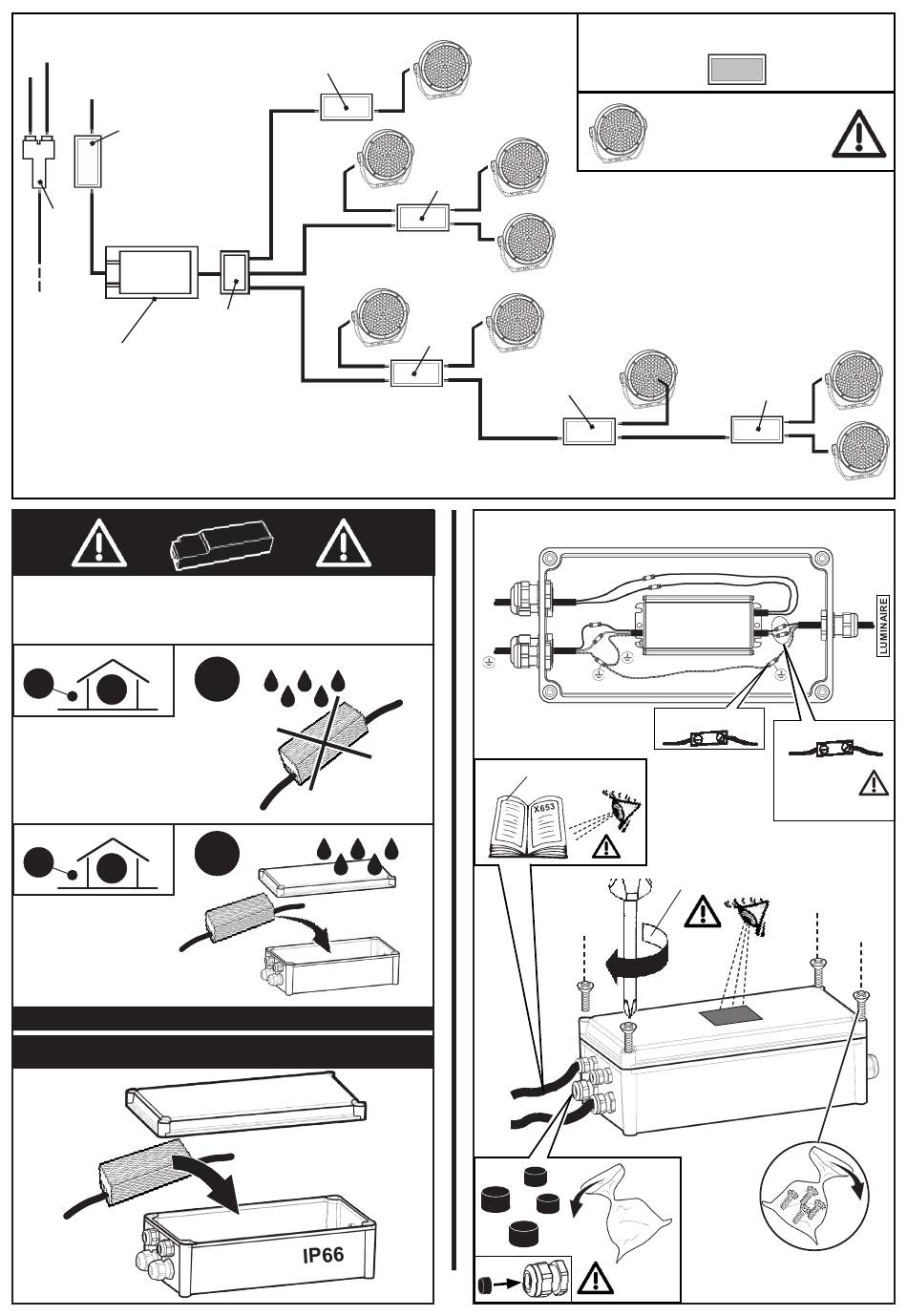 LUMINAIRE

X653

IP66