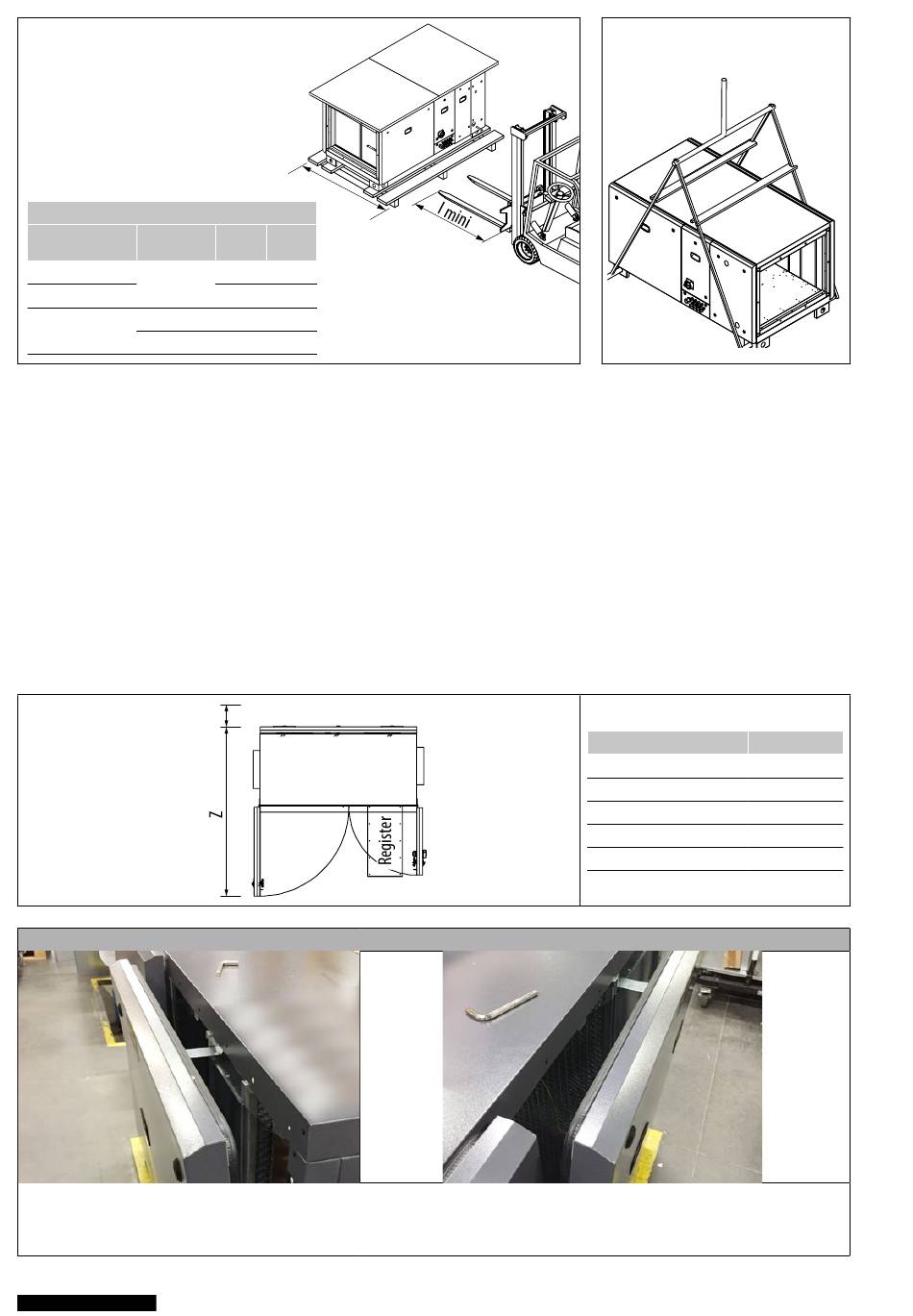 l mini

Z

Register