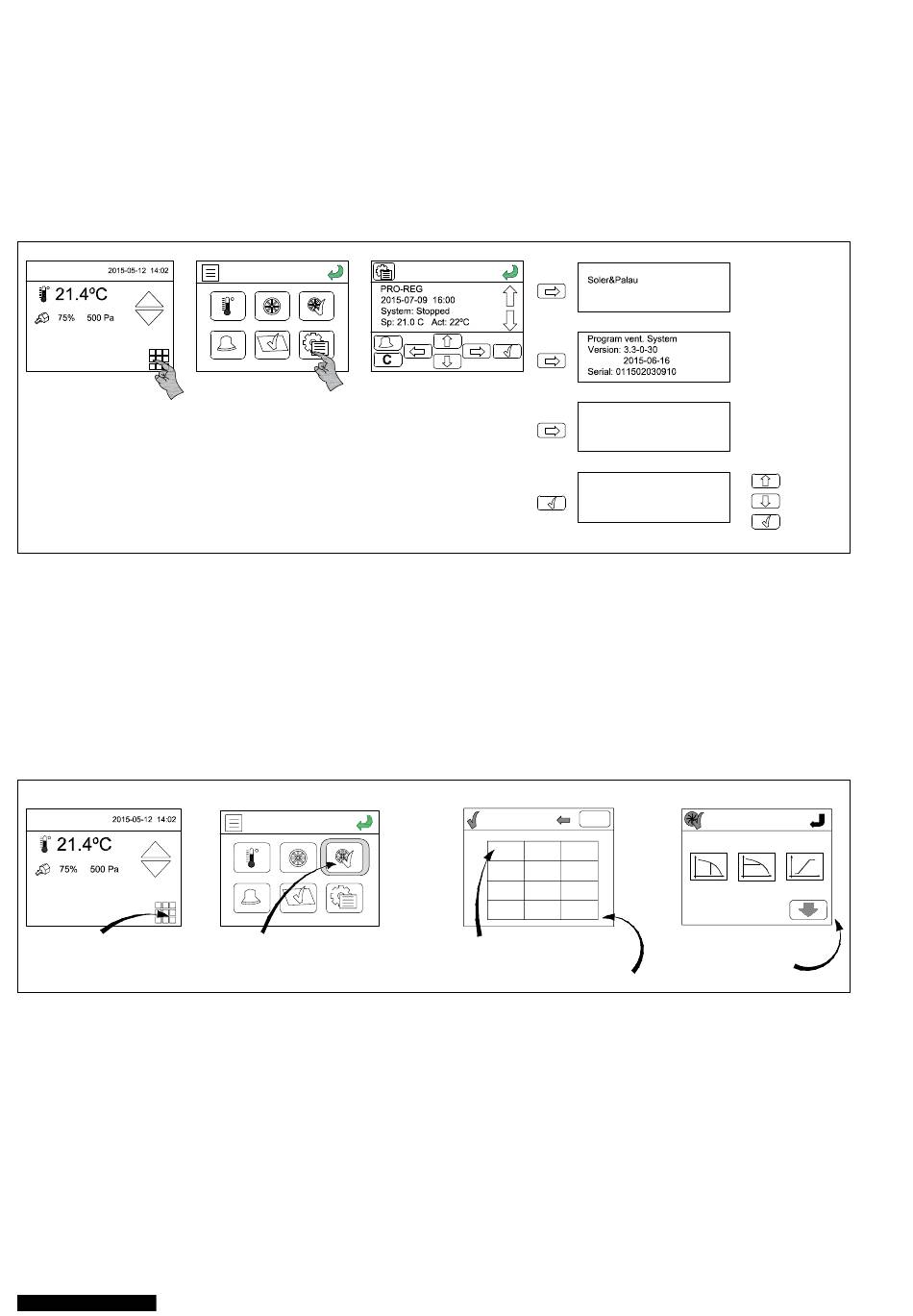 2015-05-12 14:02
21.4ºC
75% 500 Pa

PRO-REG
2015-07-09 16:00
System: Stopped
Sp: 21.0 C Act: 22ºC
C

Soler&Palau

Program vent. System
Version: 3.3-0-30
2015-06-16
Serial: 011502030910

2015-05-12 14:02
21.4ºC
75% 500 Pa