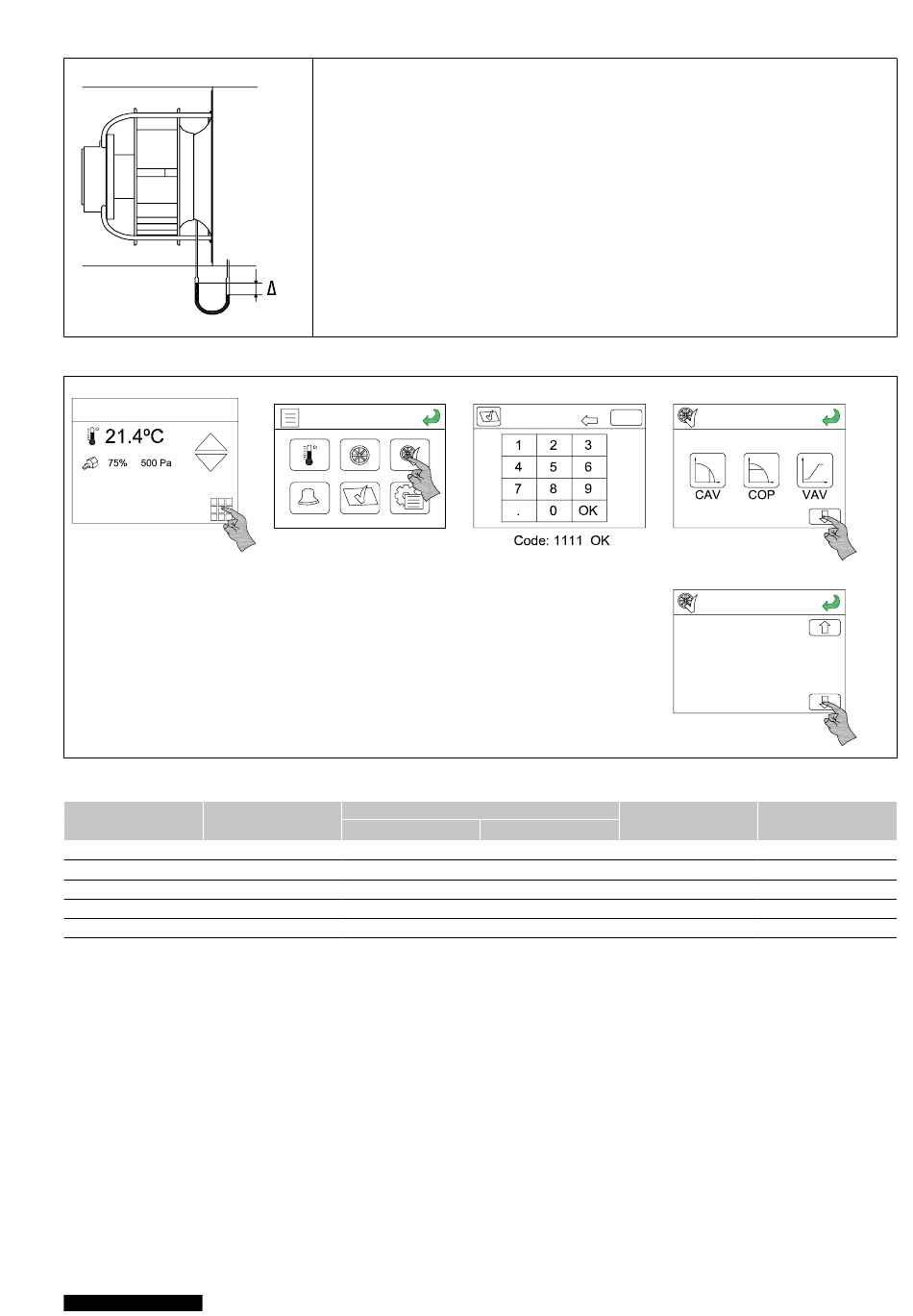 Δ

21.4ºC

75% 500 Pa

1 2 3
4 5 6
7 8 9
. 0 OK

Code: 1111 OK

CAV COP VAV