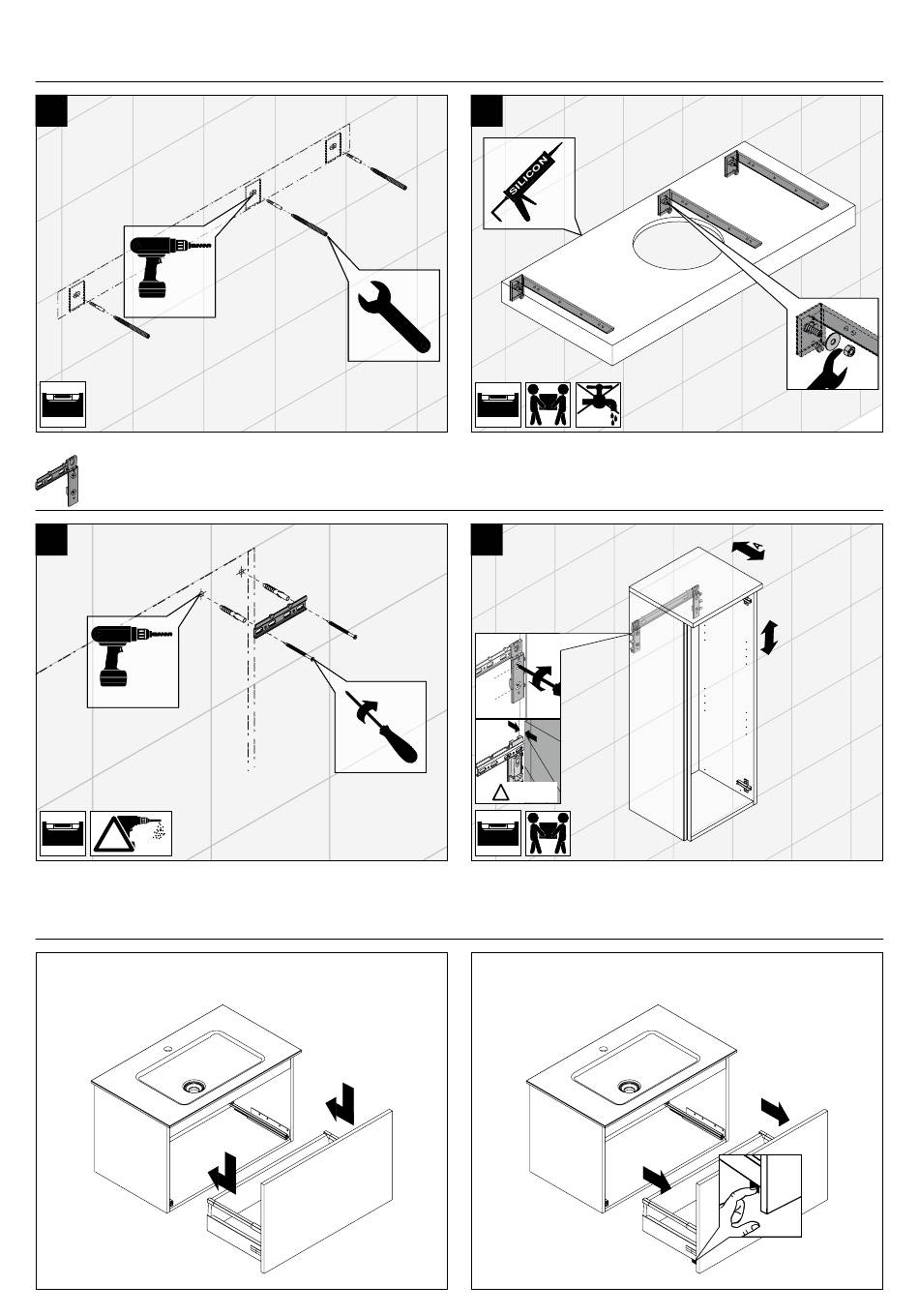 SILICON