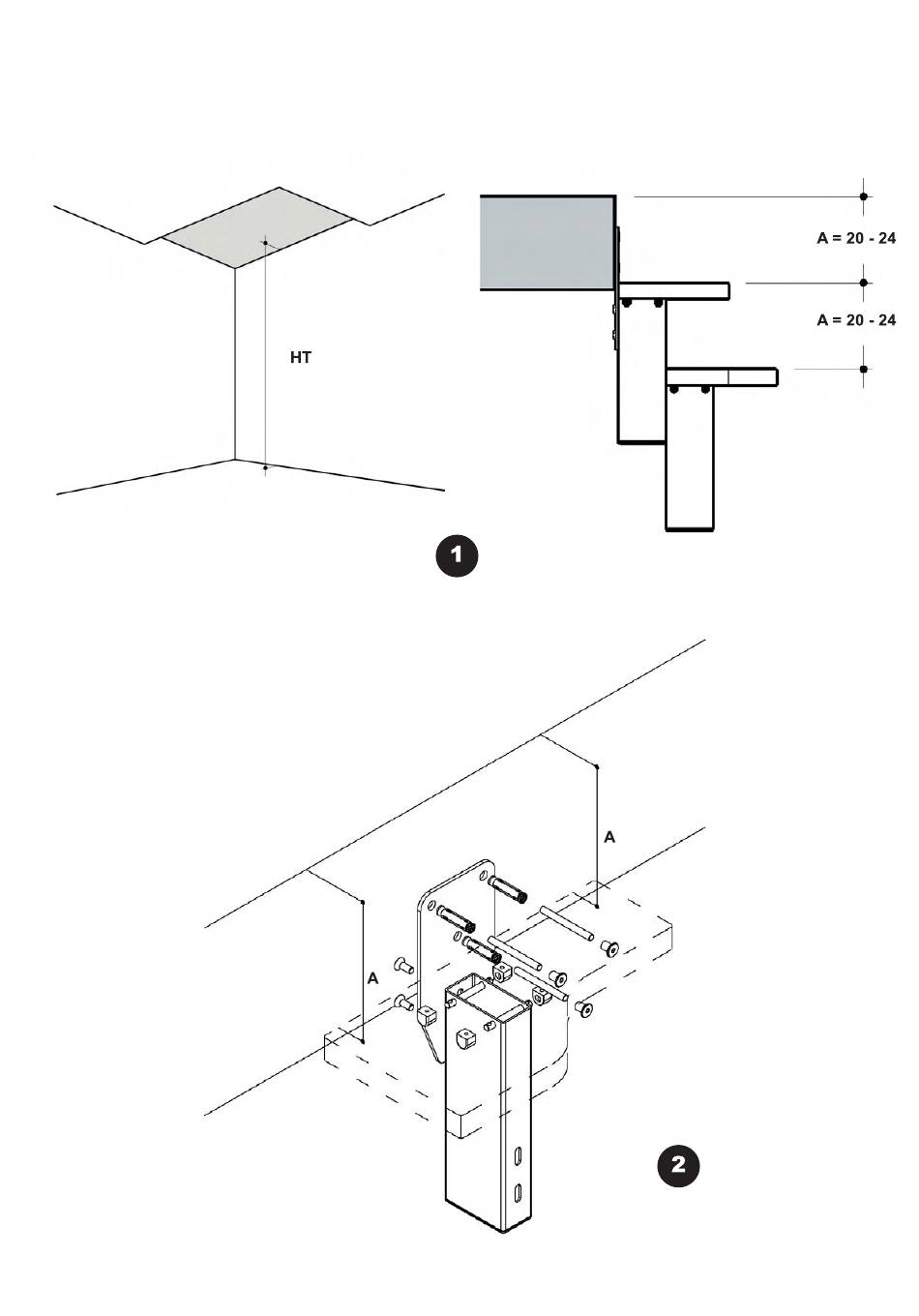 HT

A = 20 - 24

A = 20 - 24

1

A

A

2