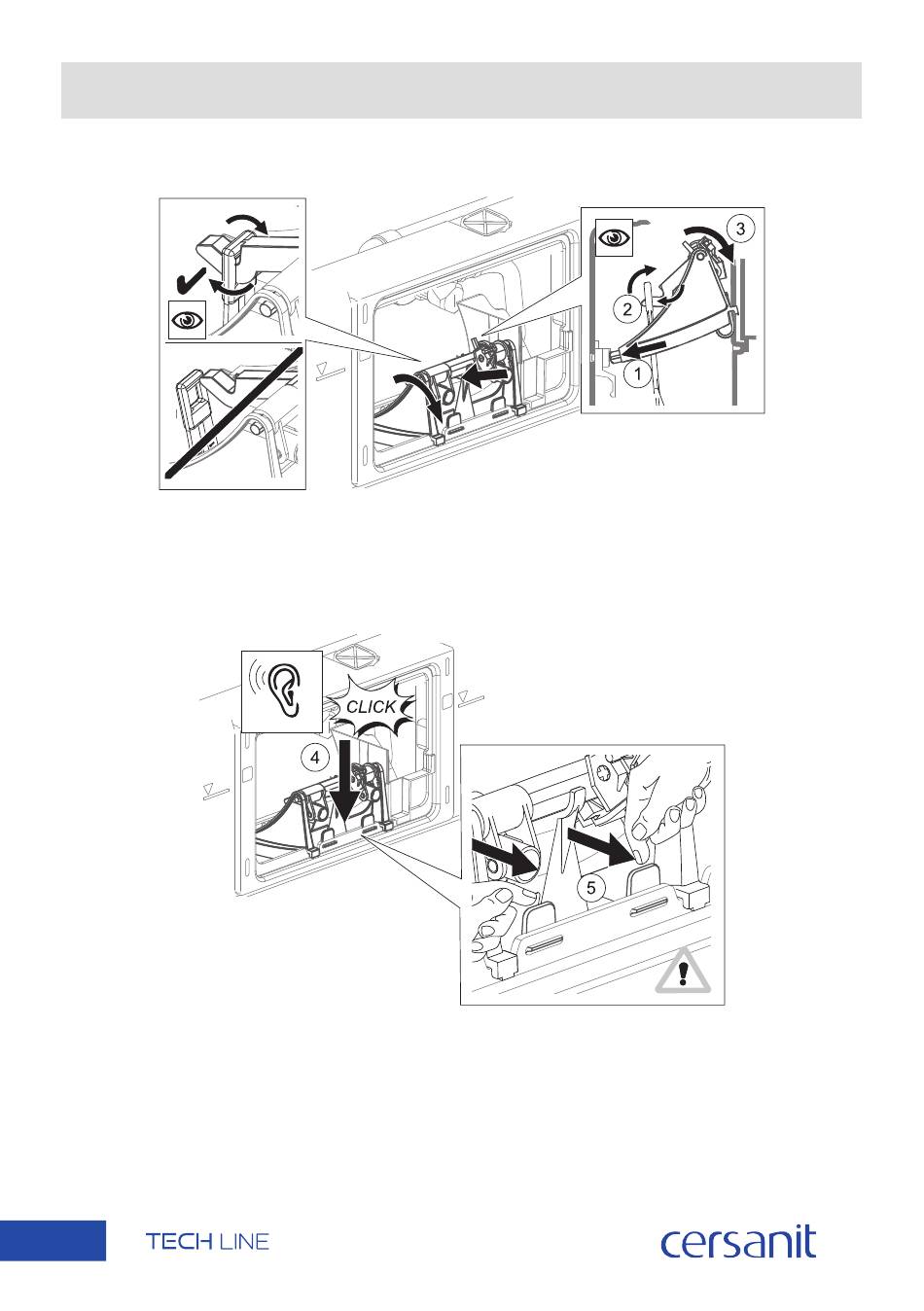 3

2

1

CLICK

4

5

TECH LINE

cersanit