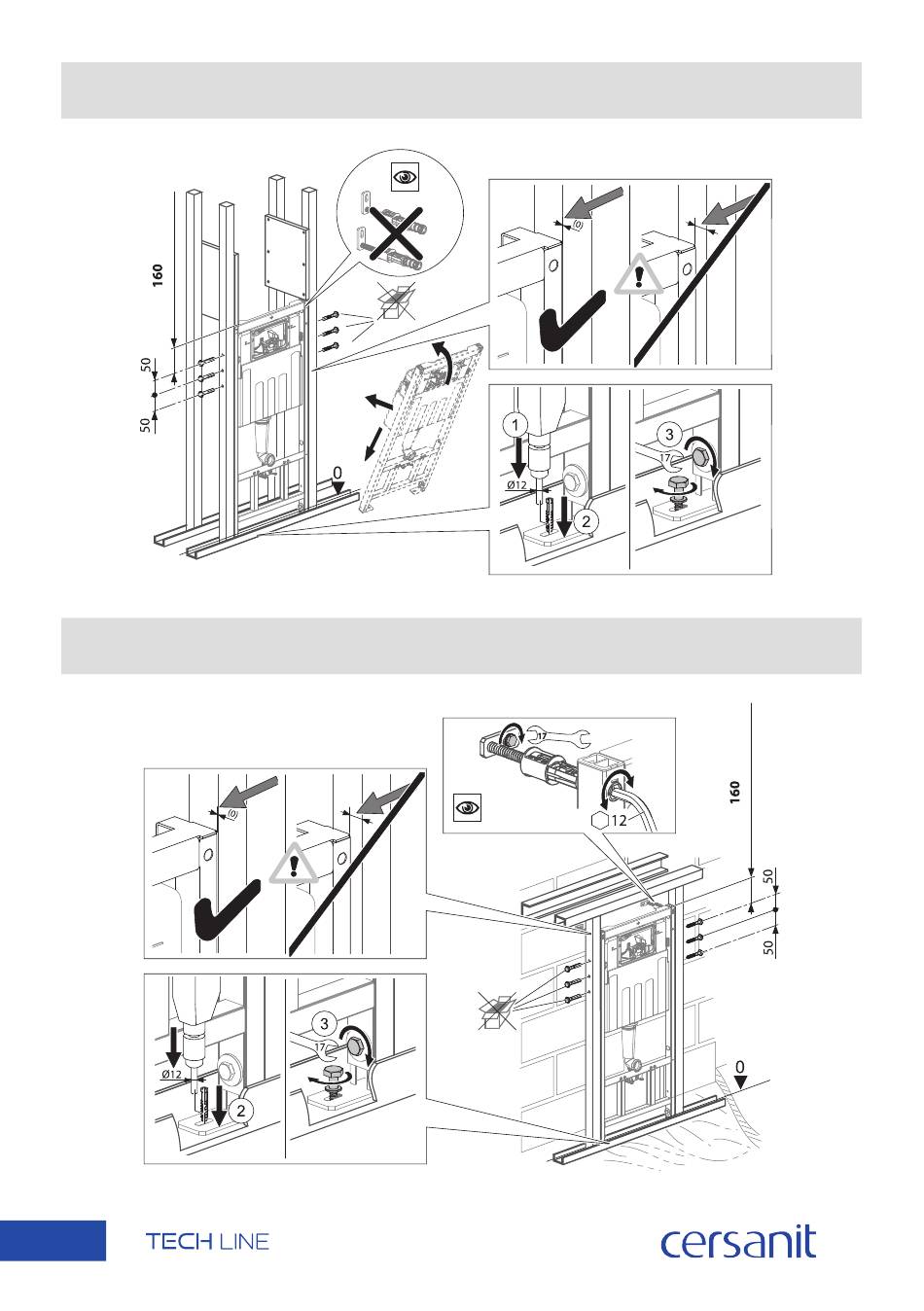 160
50
50
0
(0)
1
Ø12
2
3
17

(0)
Ø12
2
3
17
17
12
160
50
50
0

TECH LINE
cersanit