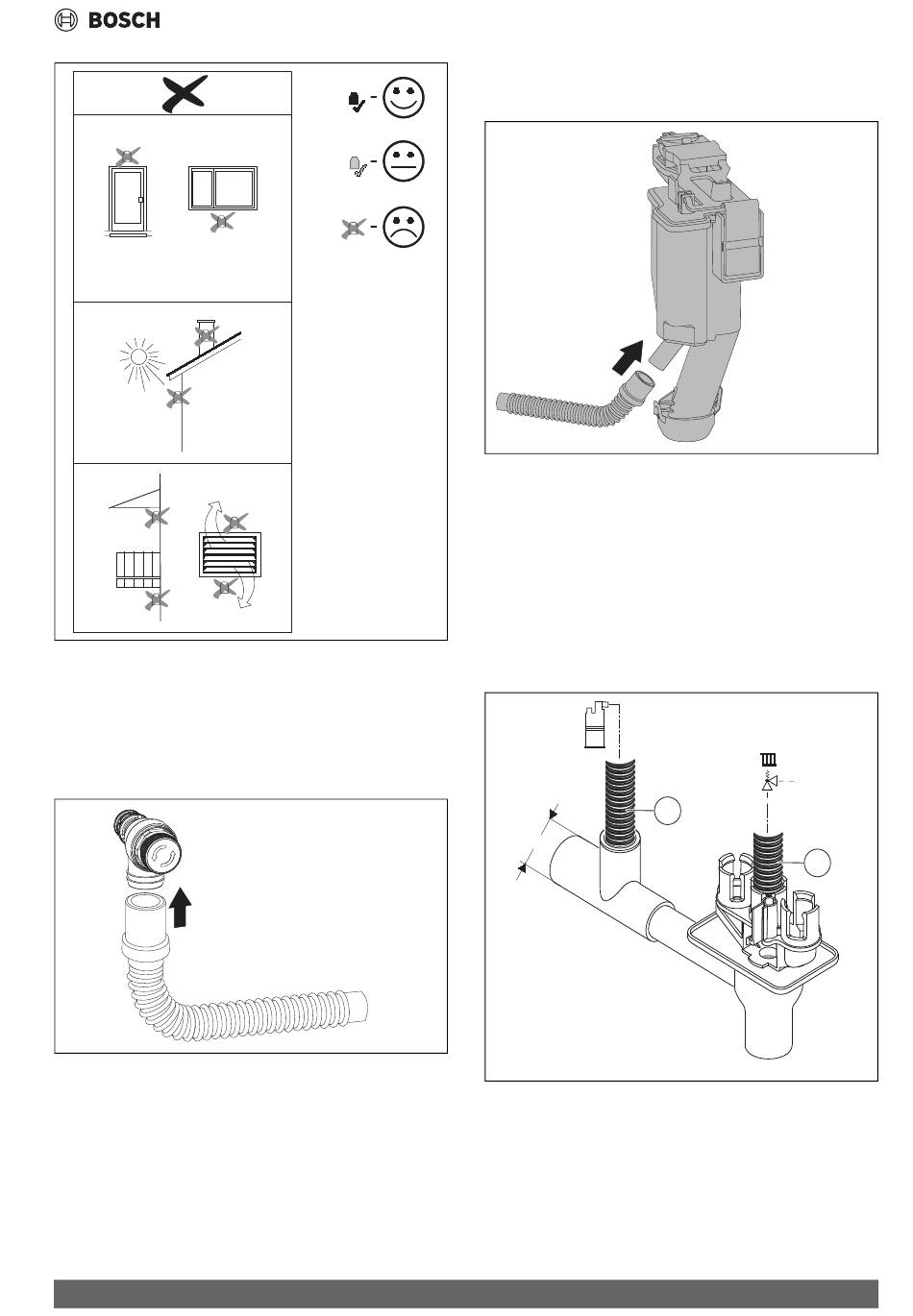 BOSCH