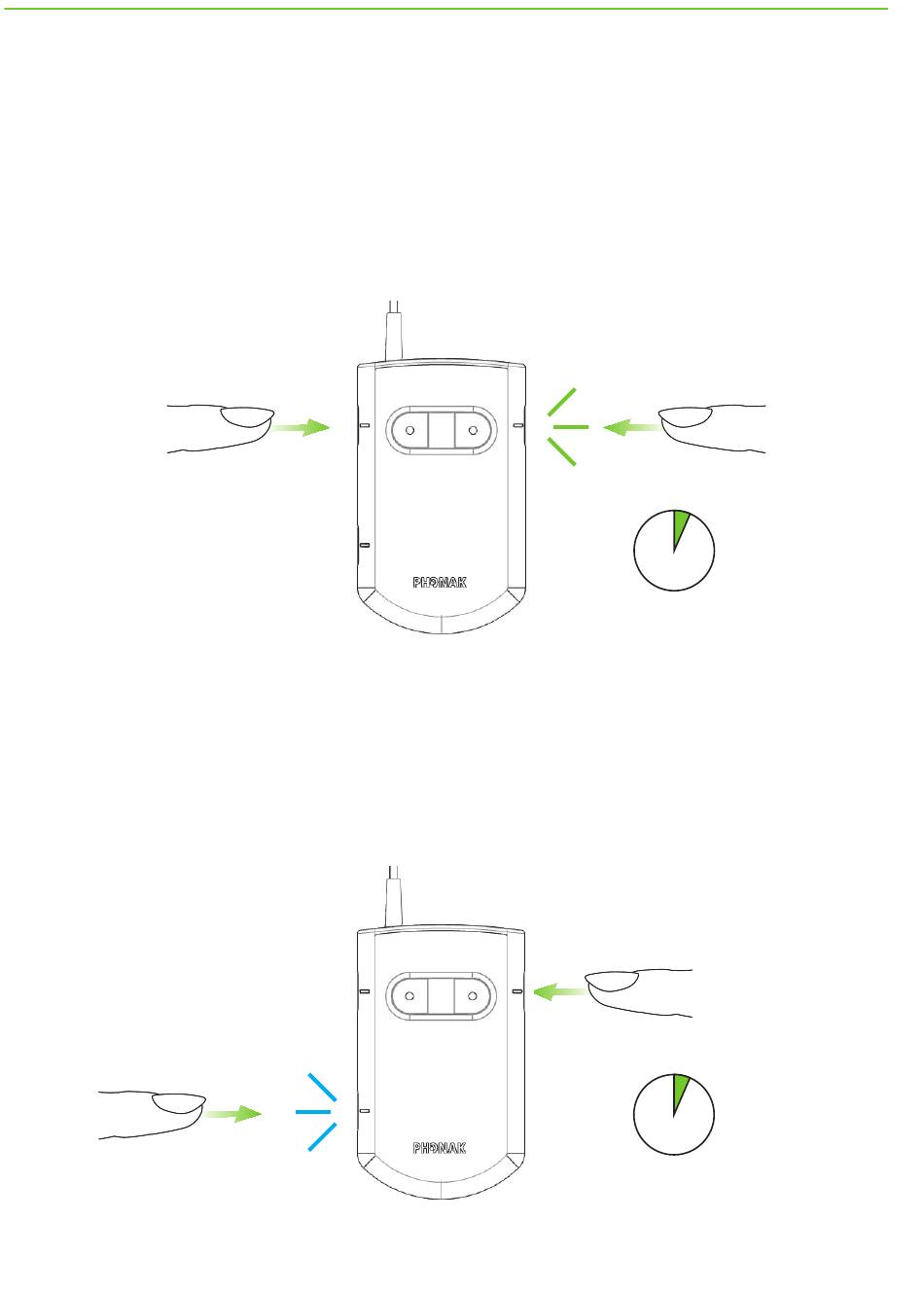 PHONAK

PHONAK