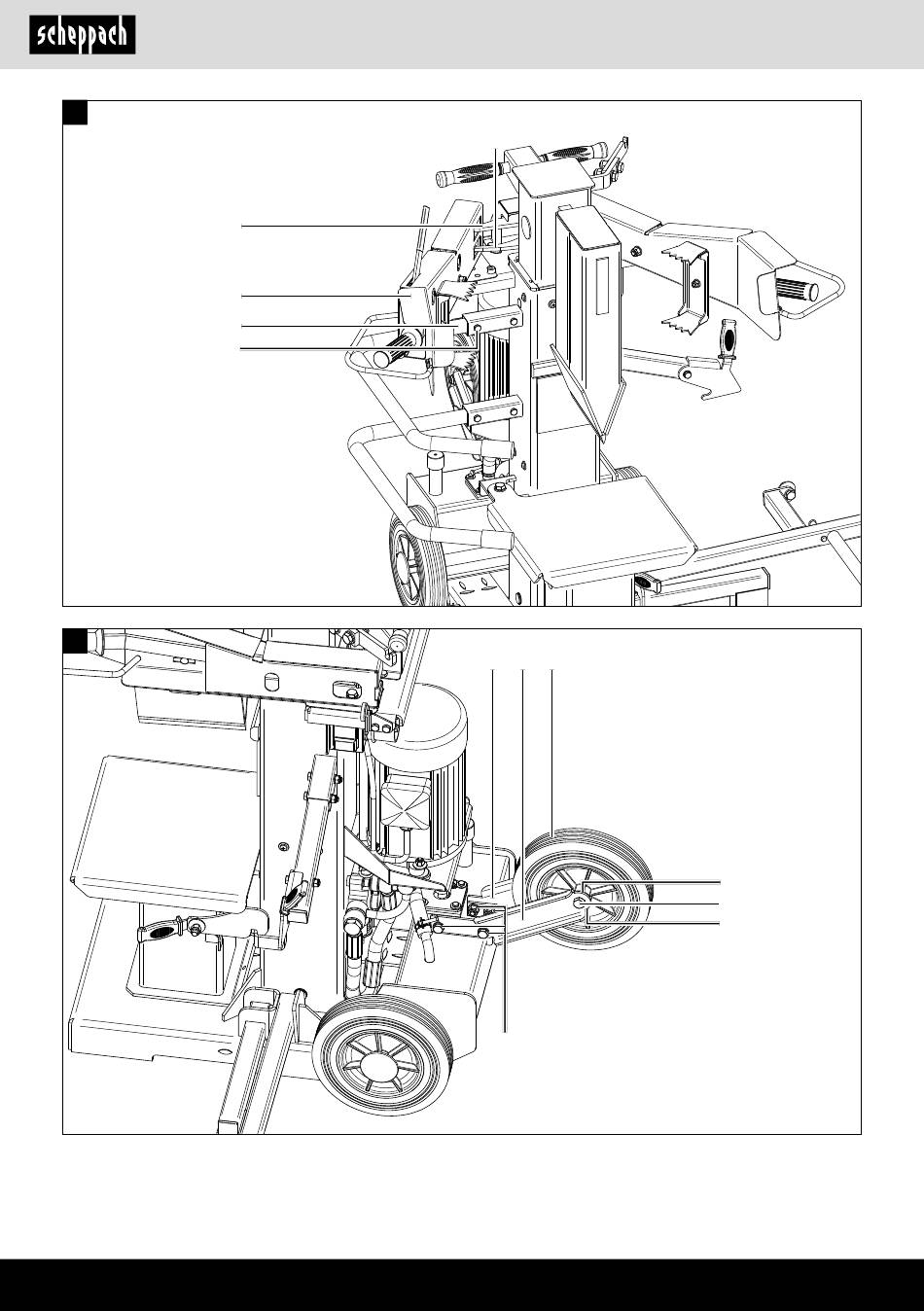 scheppach