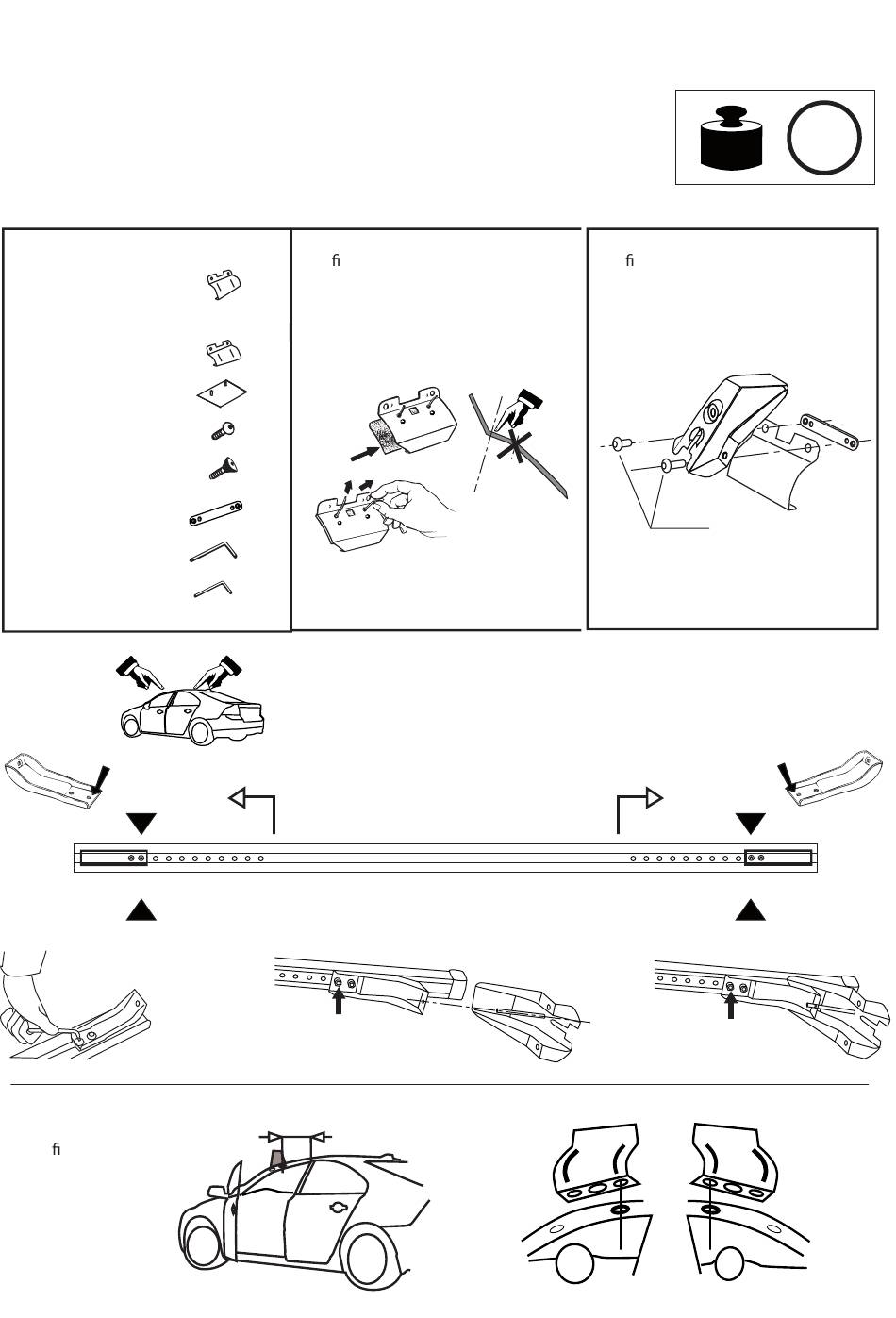 ﬁ

ﬁ

ﬁ