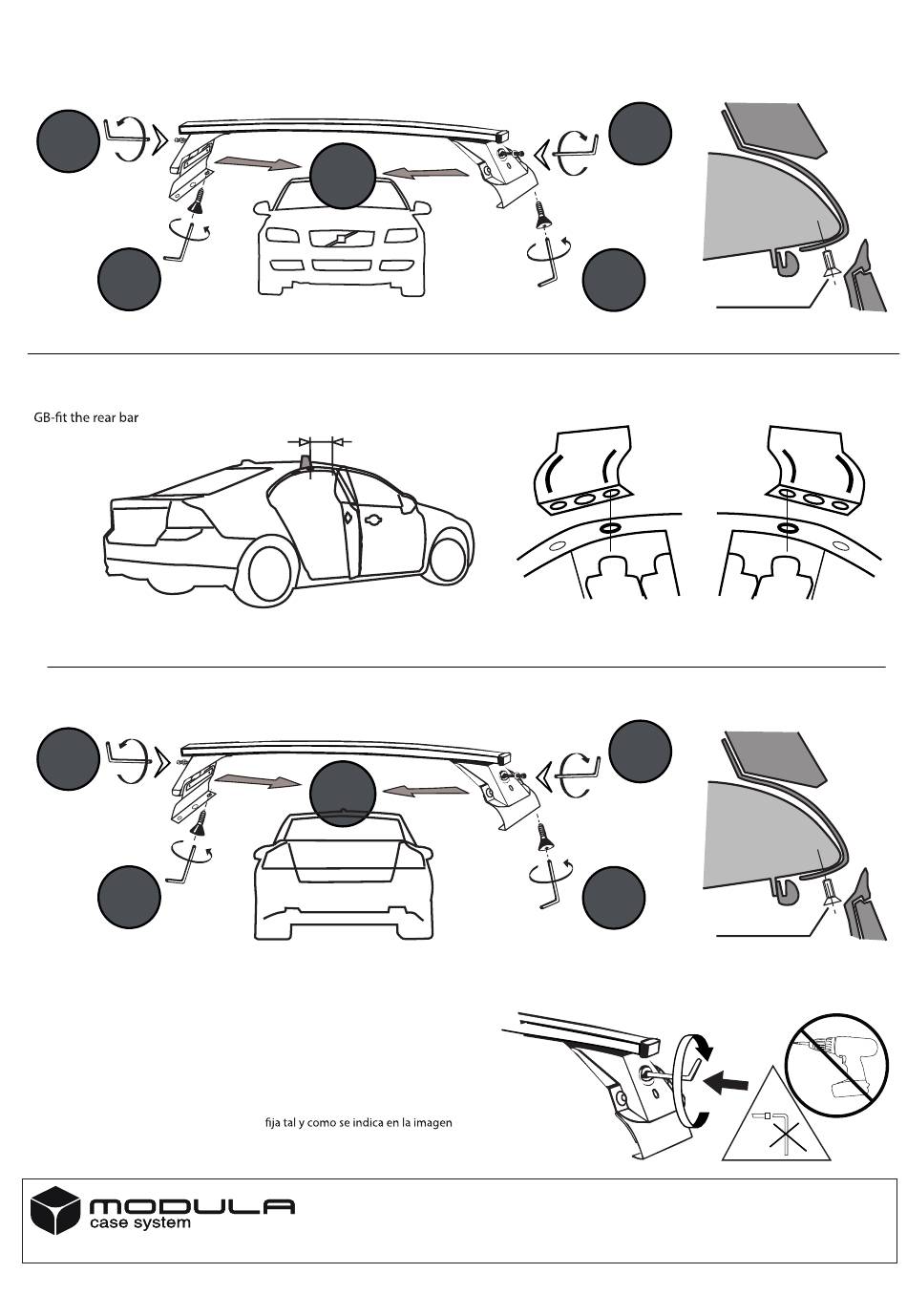 GB-fit the rear bar

fija tal y como se indica en la imagen

MODULA
case system