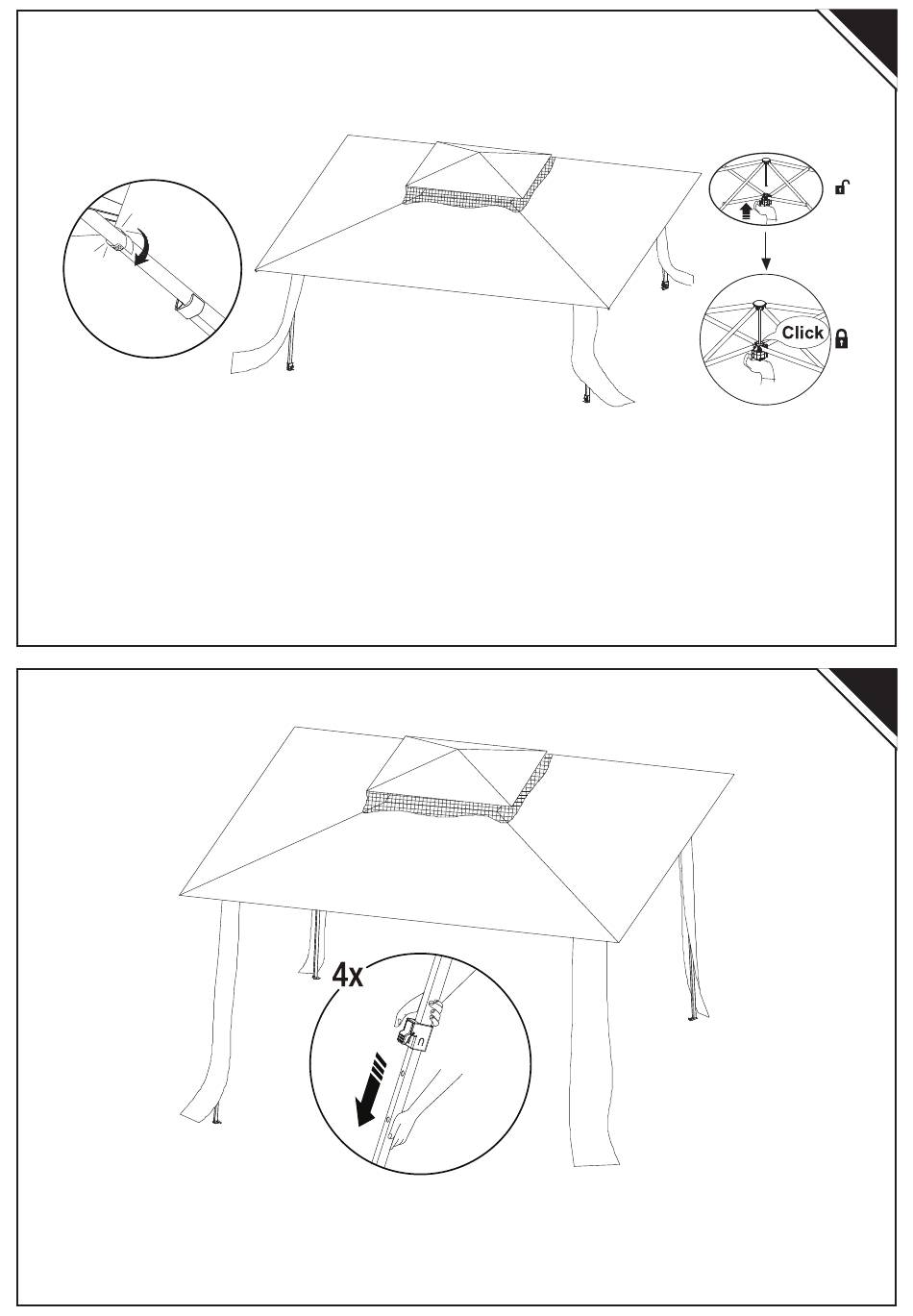 Click

4x