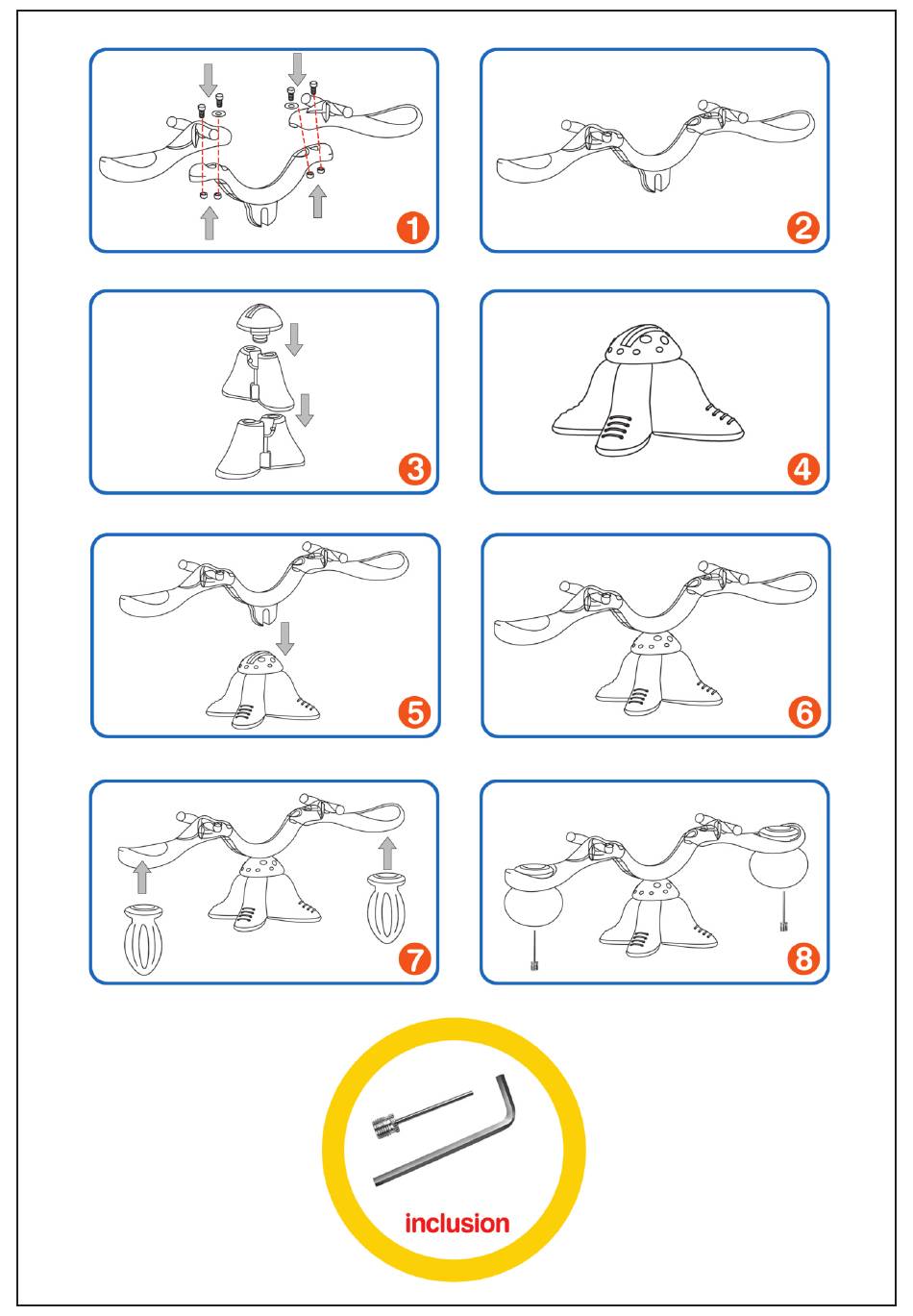 1

2

3

4

5

6

7

8

inclusion