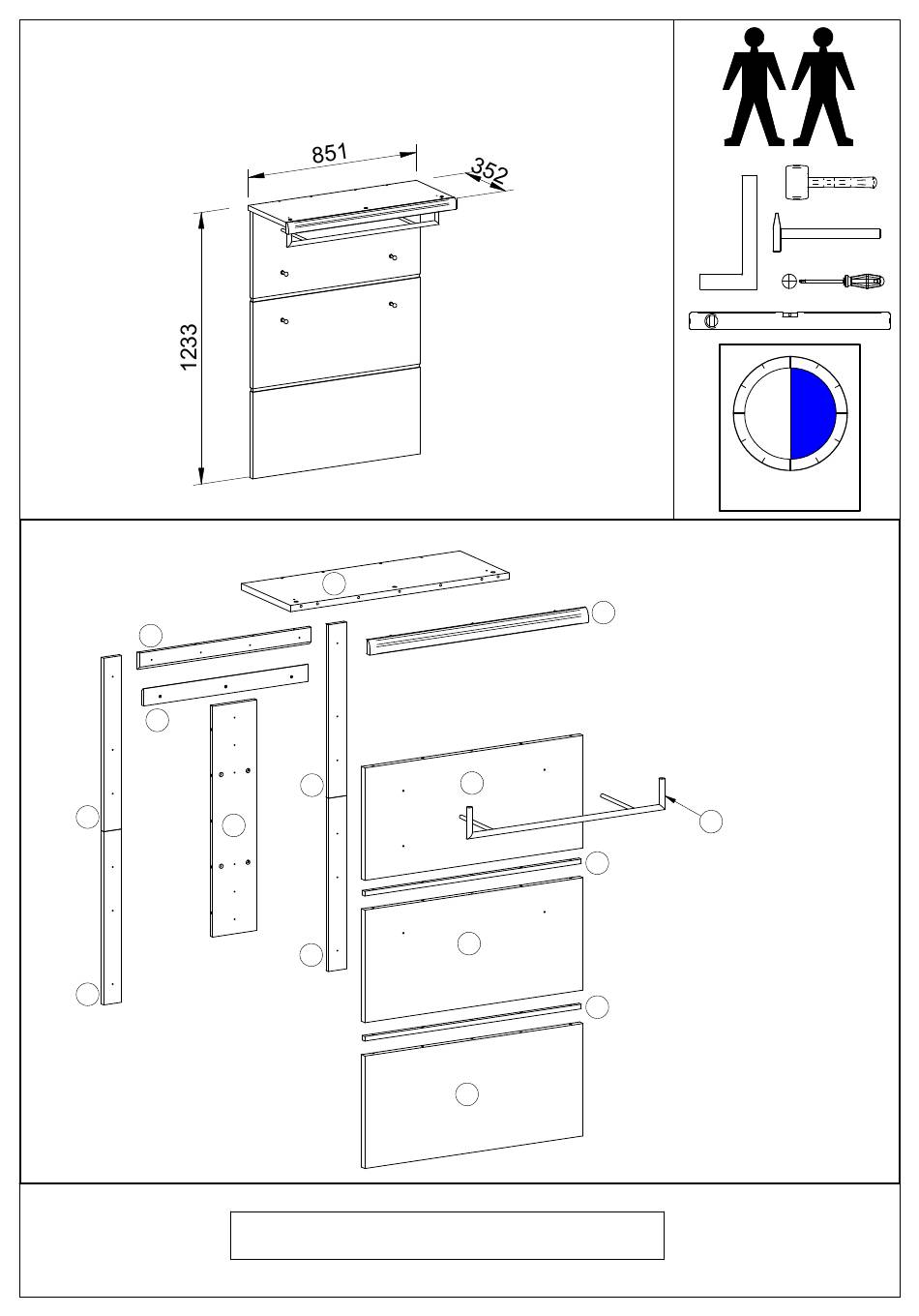 851
352
1233