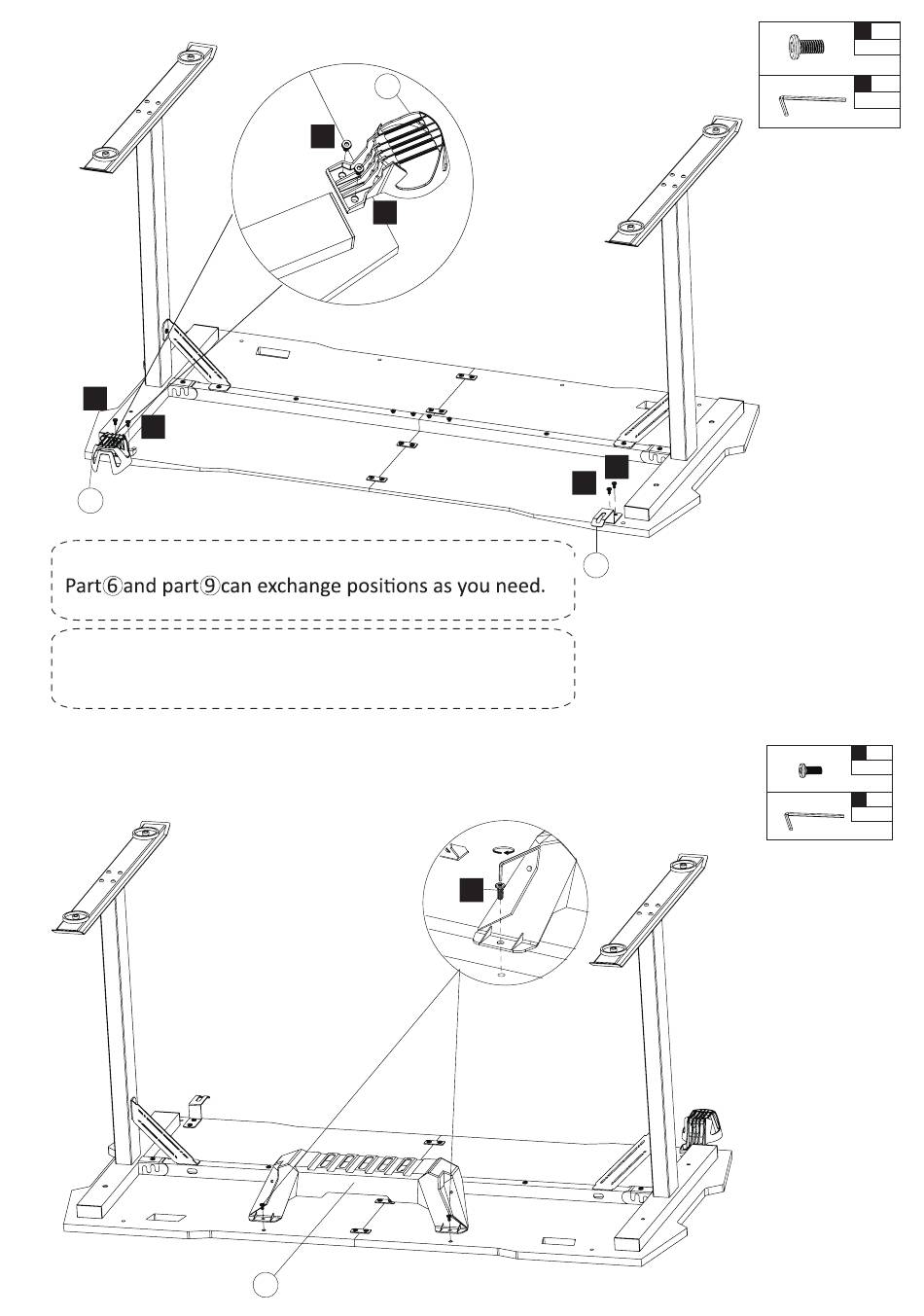 Part⑥and part⑨can exchange positions as you need.