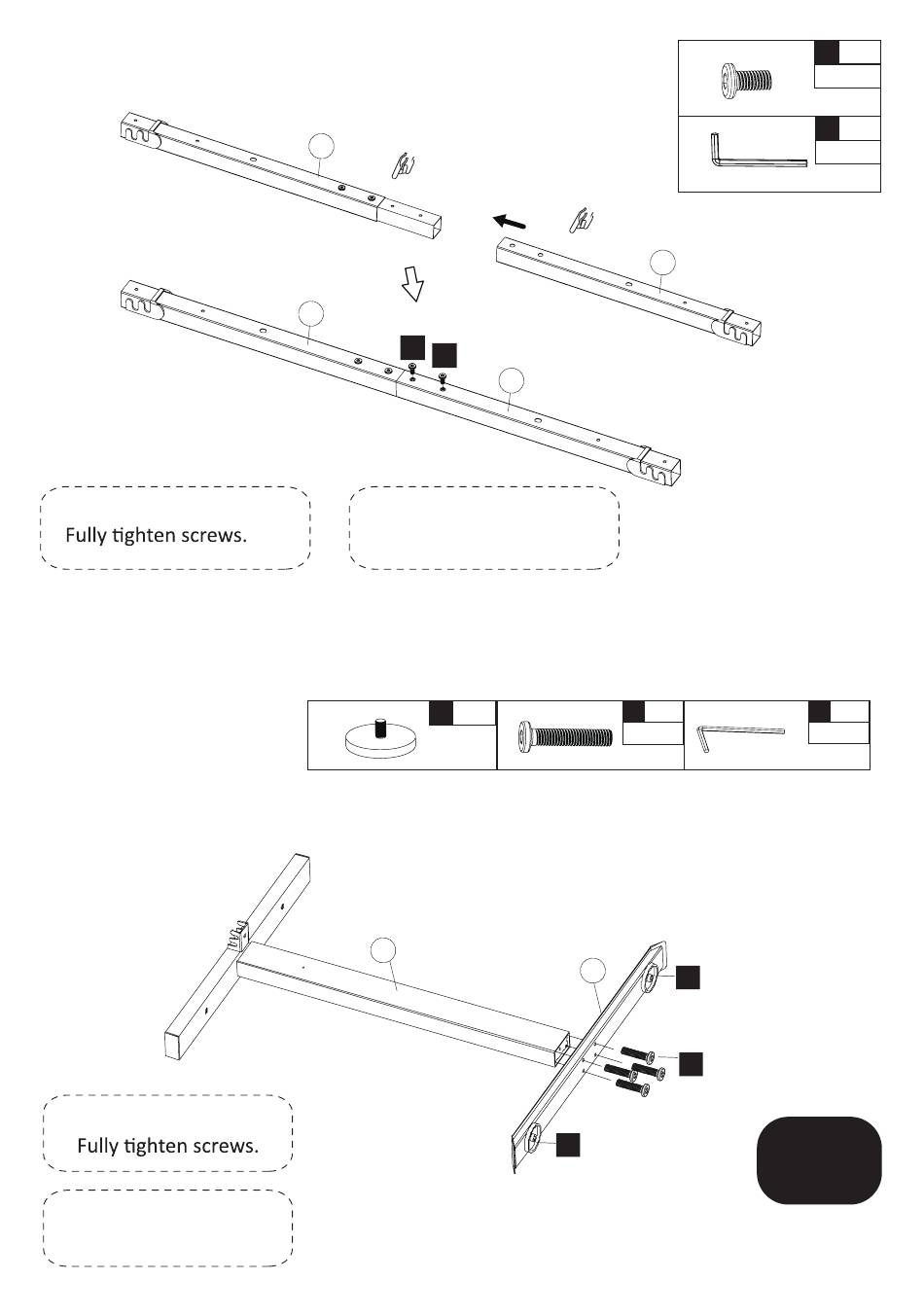 Fully tighten screws.

Fully tighten screws.