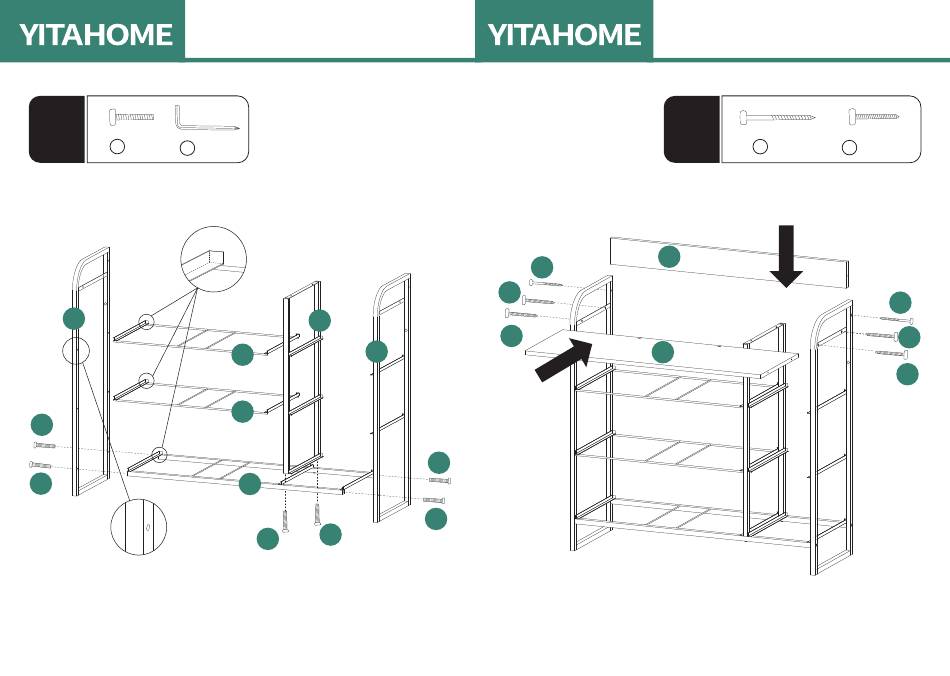 YITAHOME

YITAHOME