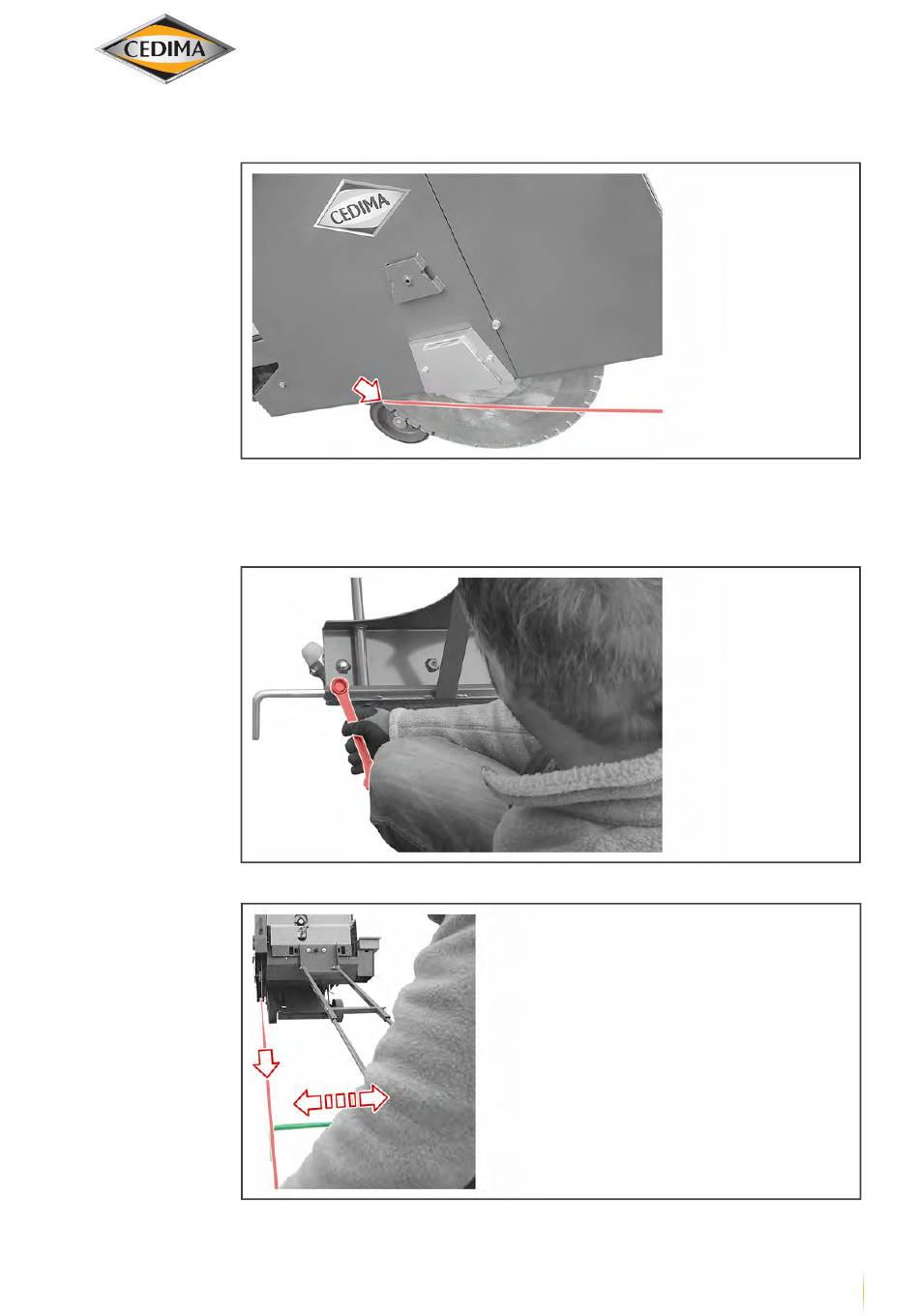 CEDIMA

CEDIMA