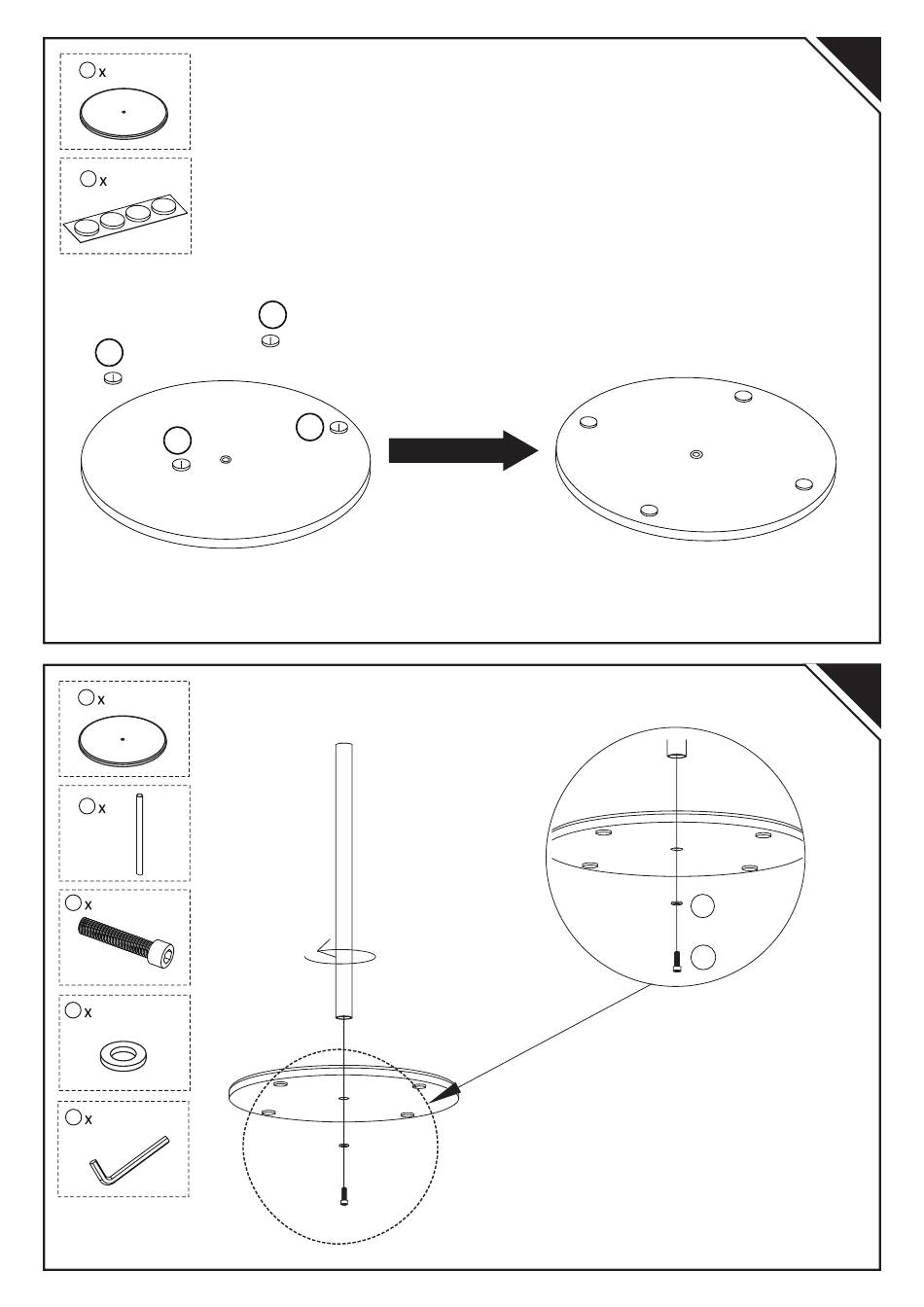 x

x

x

x

x

x

x