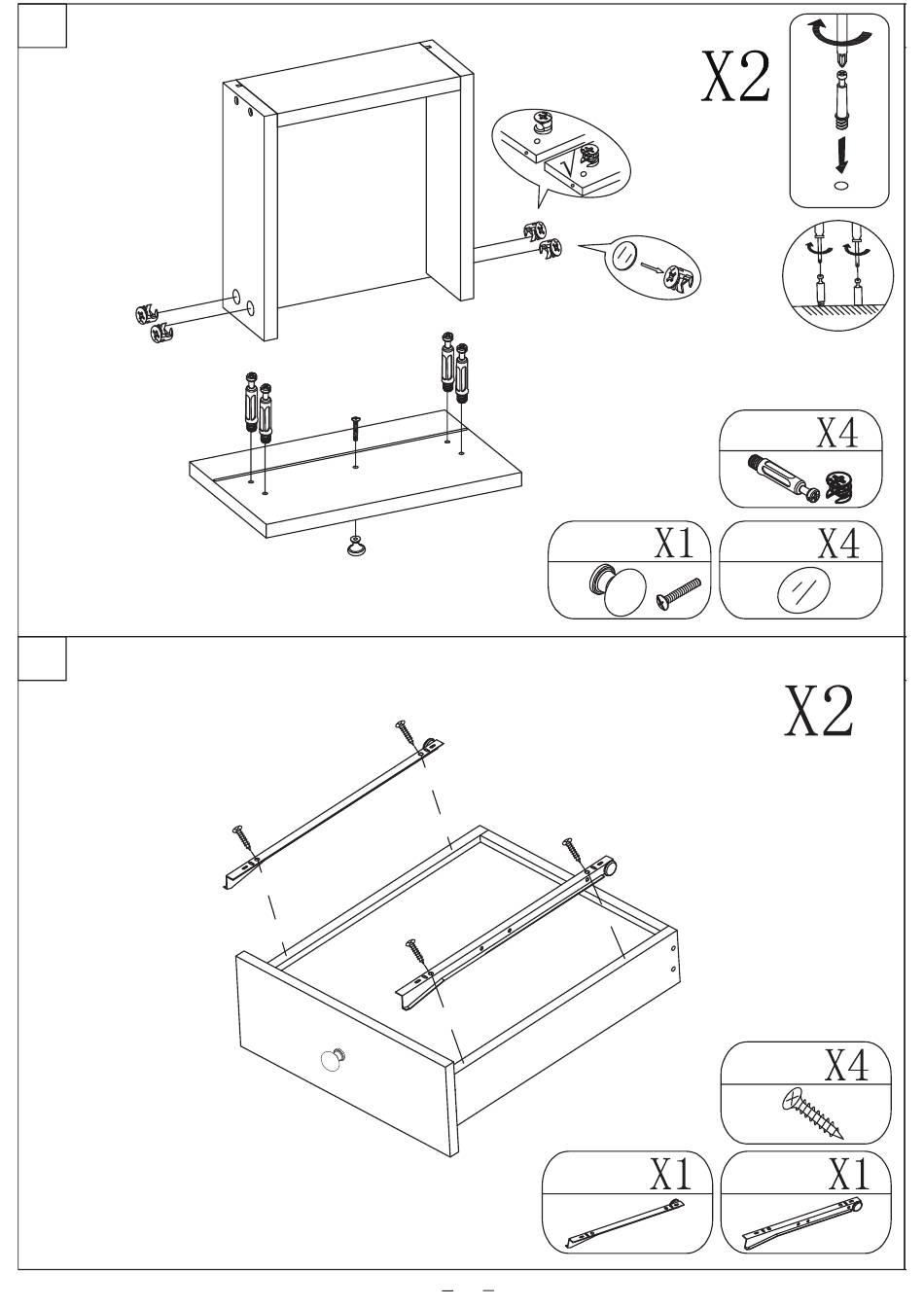 X2

X4

X1

X4

X2

X4

X1

X1