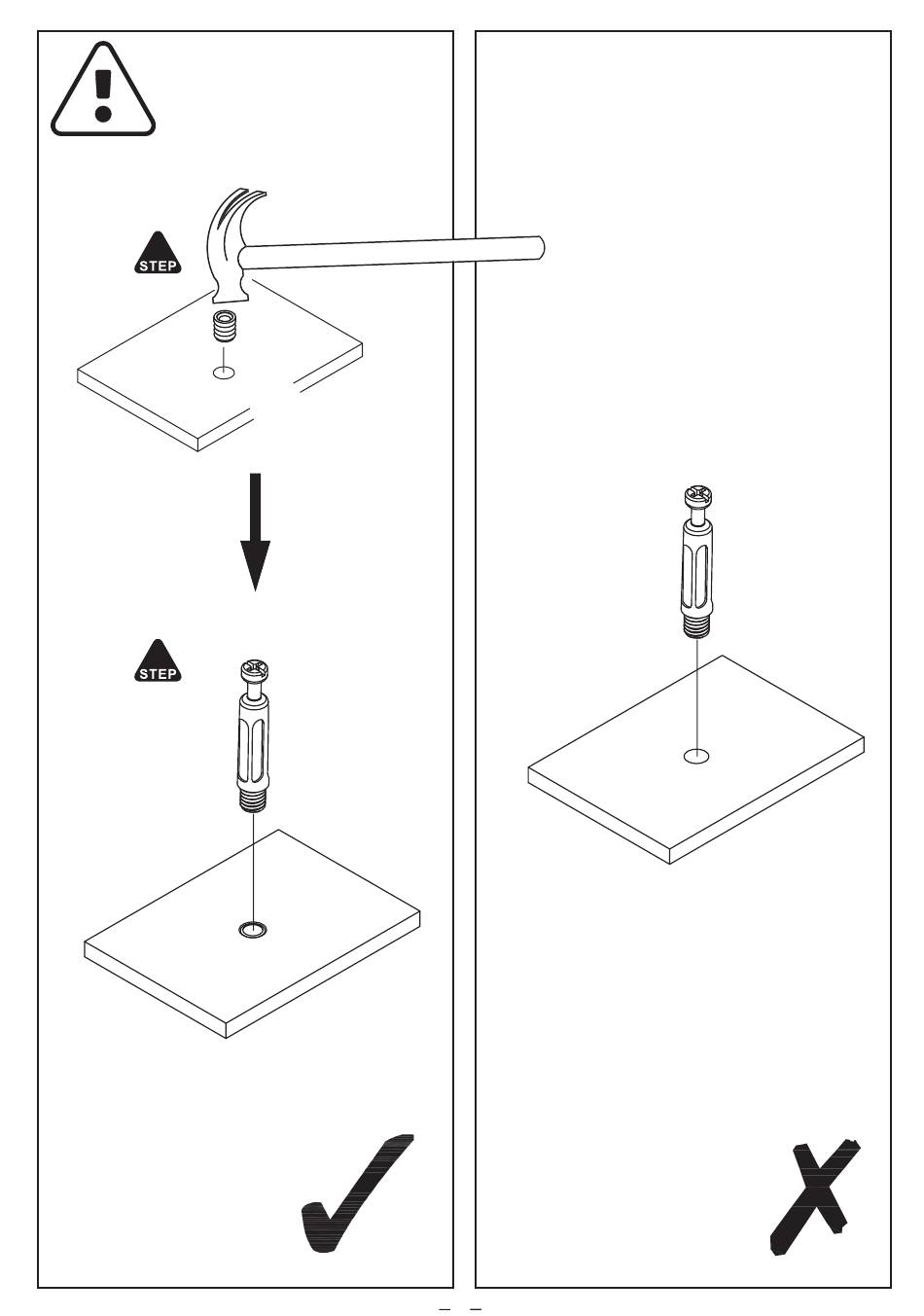 STEP

STEP