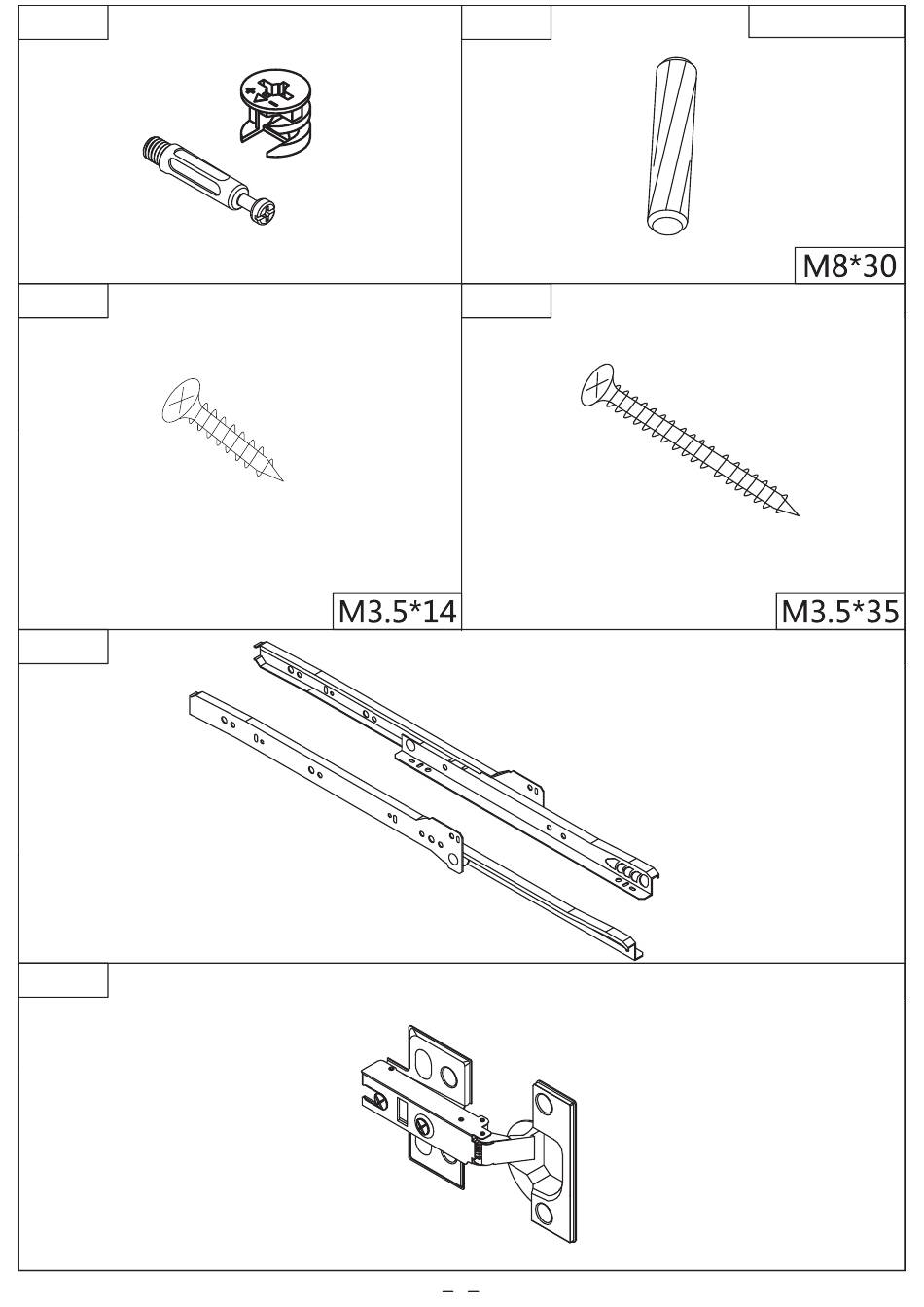 M8*30

M3.5*14

M3.5*35