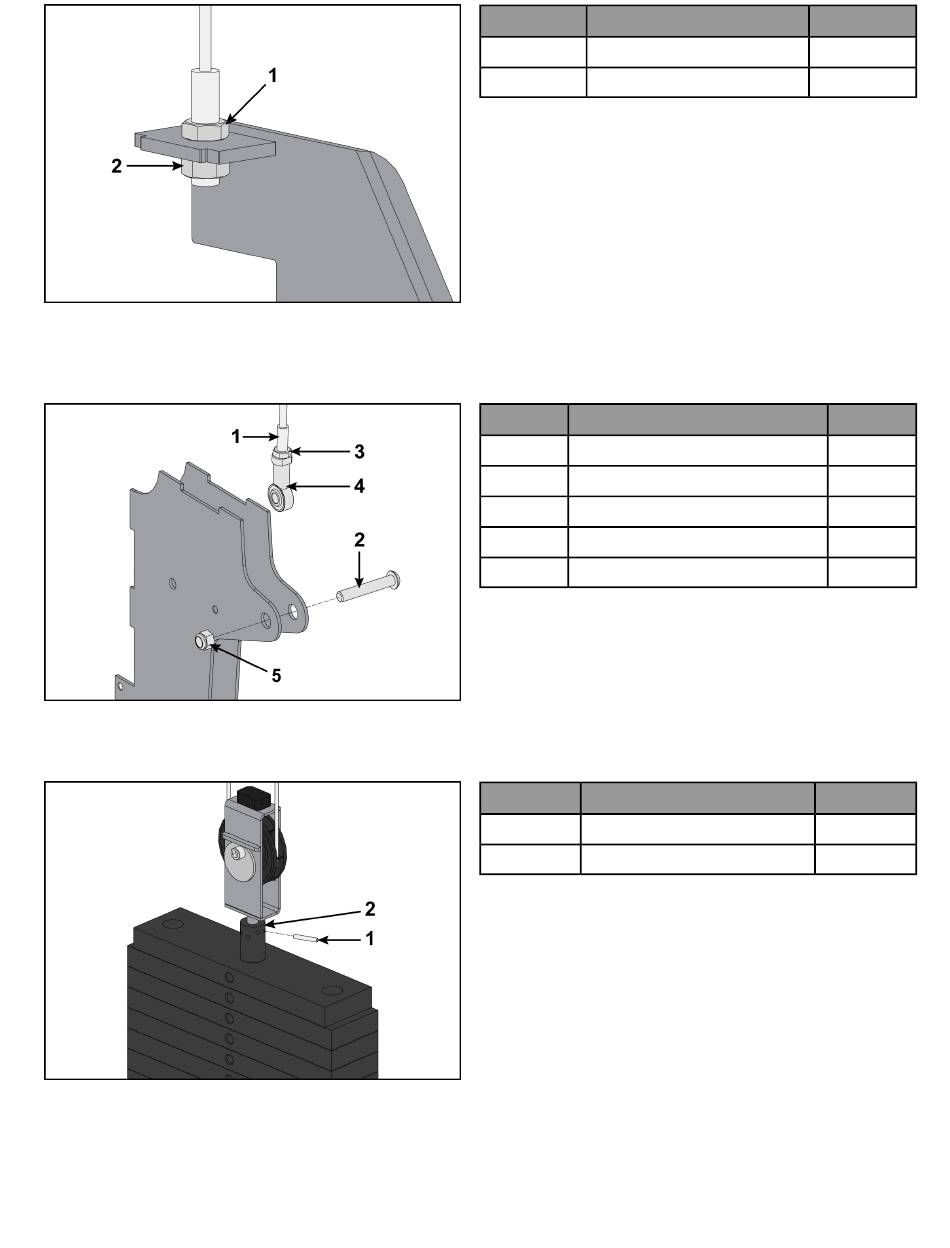 1
2

1
3
4
2
5

2
1