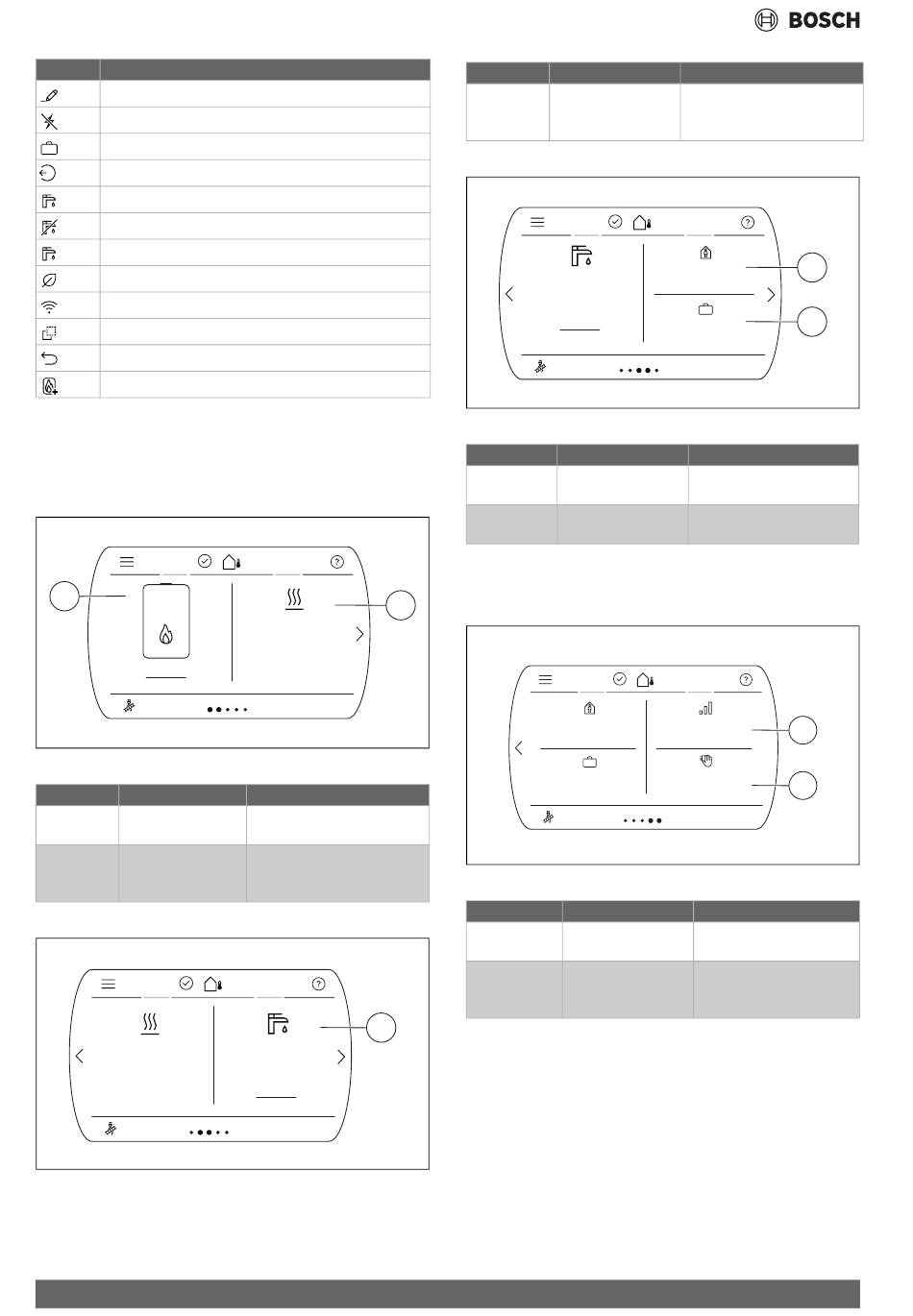 BOSCH